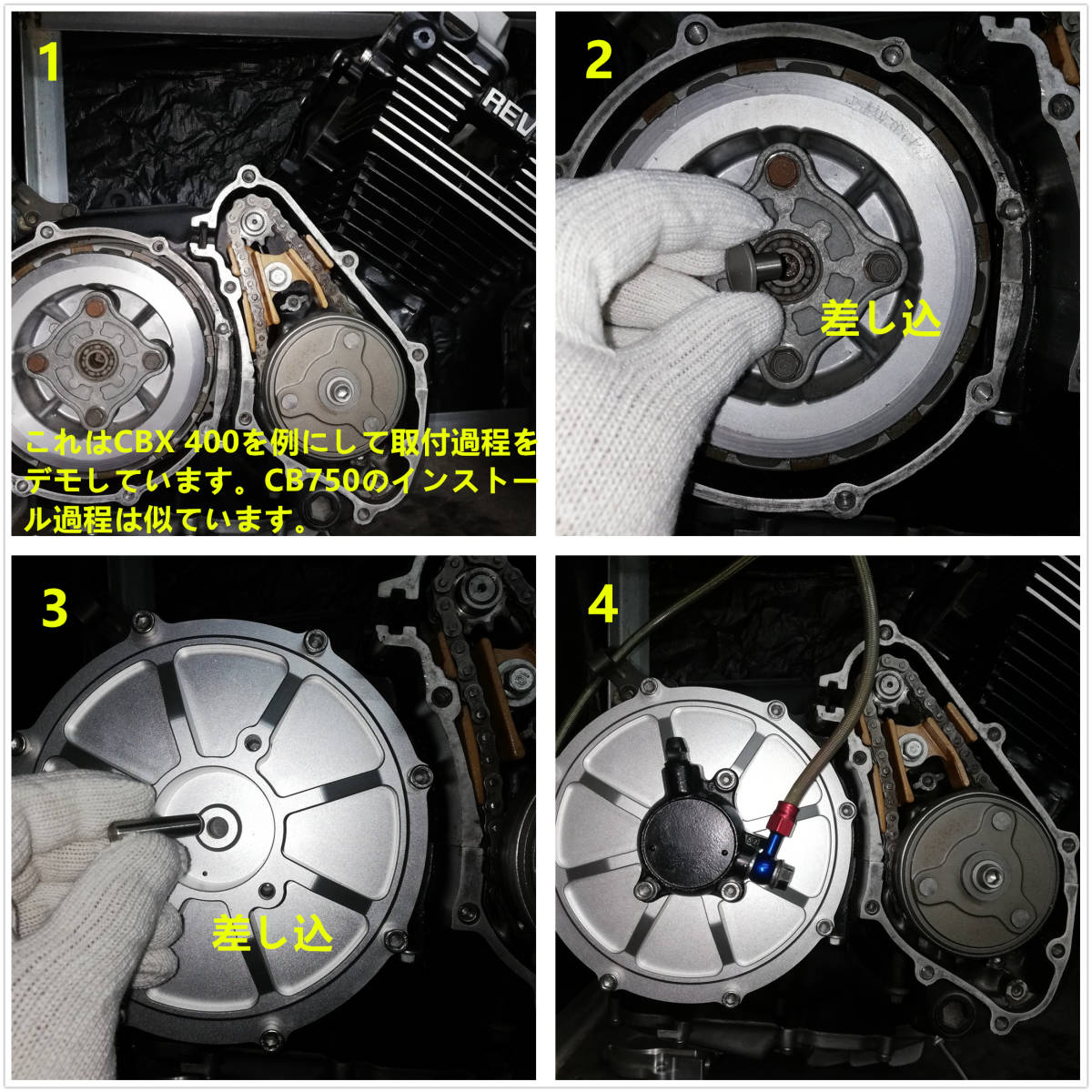 1

REV

これはCBX 400を例にして取付過程をデモしています。CB750のインストール過程は似ています。

2

差し込

3

差し込

4