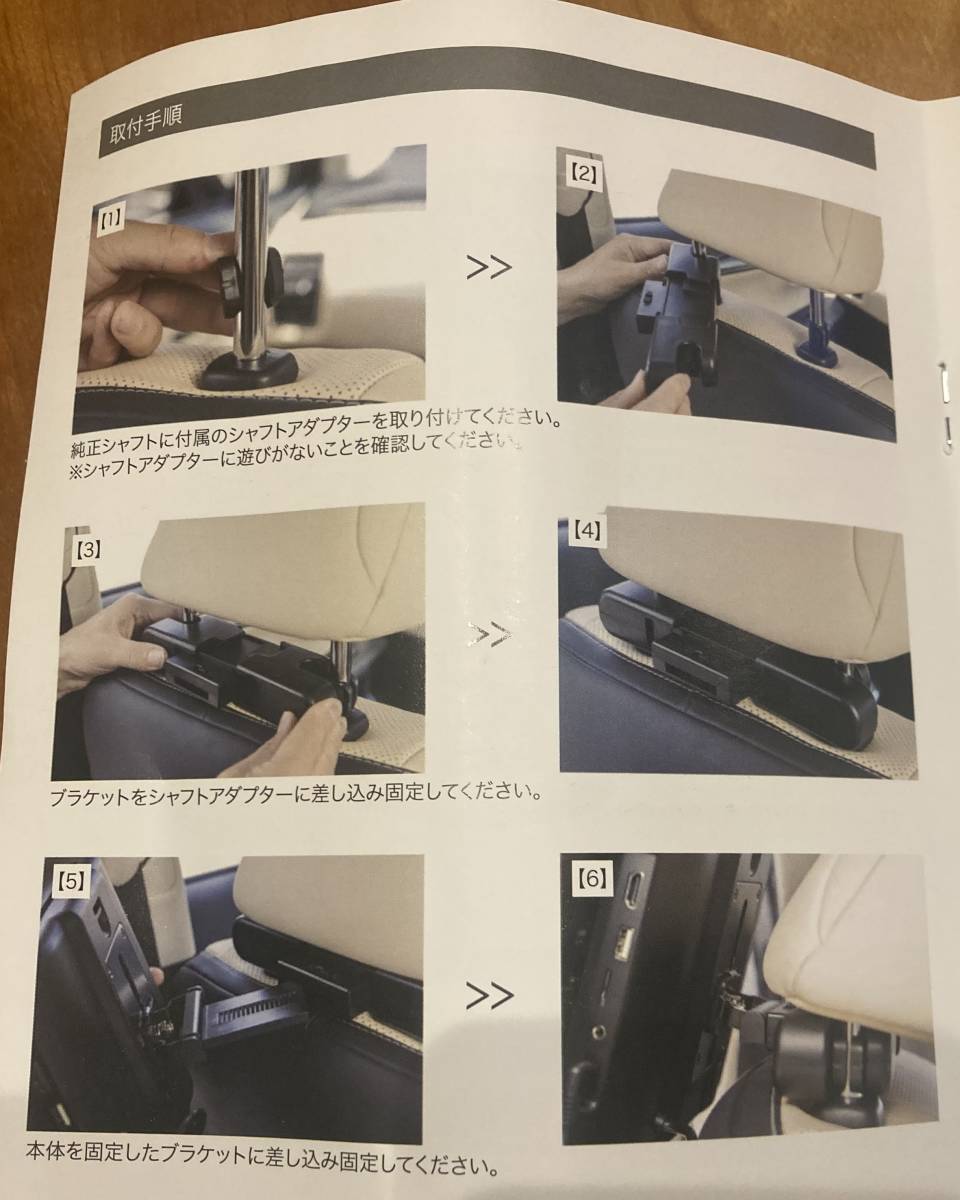 取付手順

【1】

>>

【2】

純正シャフトに付属のシャフトアダプターを取り付けてください。
※シャフトアダプターに遊びがないことを確認してください。

【3】

>>

【4】

ブラケットをシャフトアダプターに差し込み固定してください。

【5】

>>

【6】

本体を固定したブラケットに差し込み固定してください。