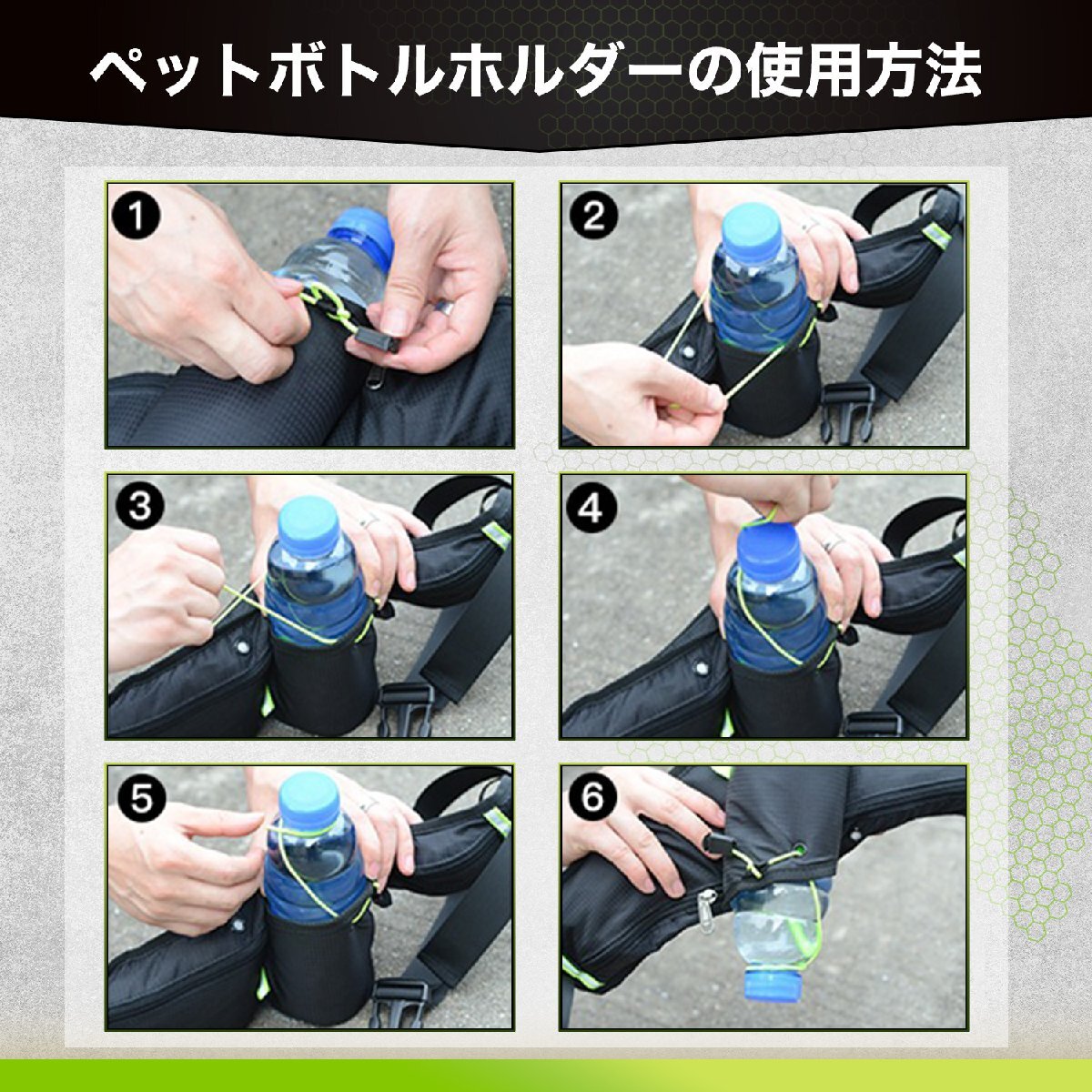 ペットボトルホルダーの使用方法

1

2

3

4

5

6