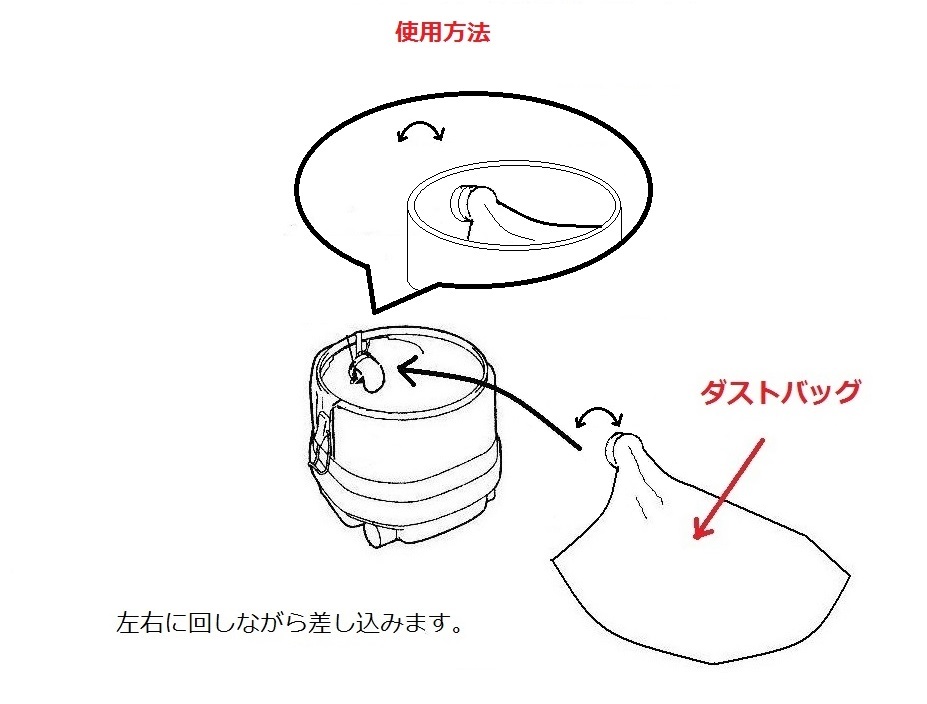 使用方法

ダストバッグ

左右に回しながら差し込みます。