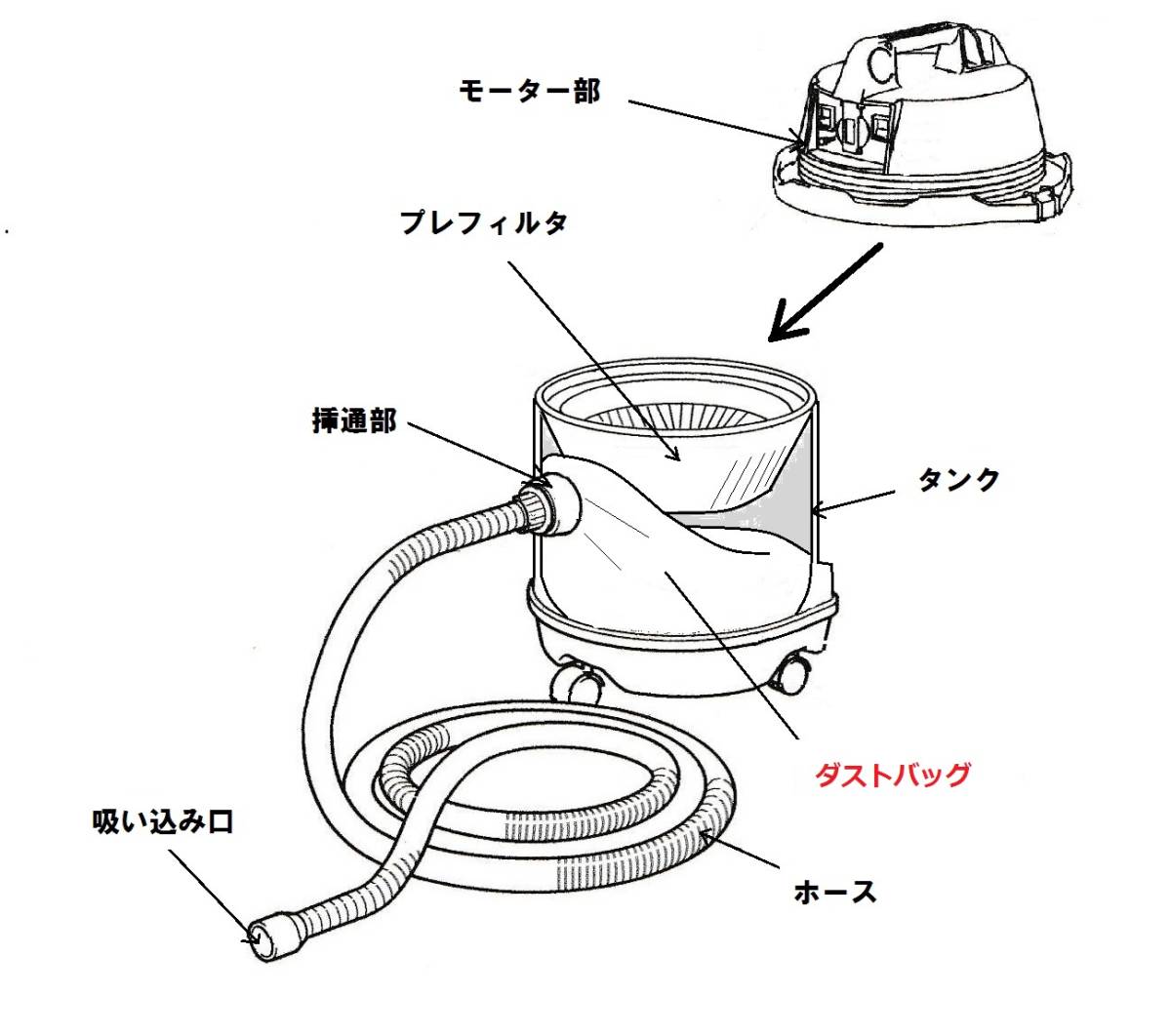 モーター部

プレフィルタ

挿通部

タンク

ダストバッグ

吸い込み口

ホース