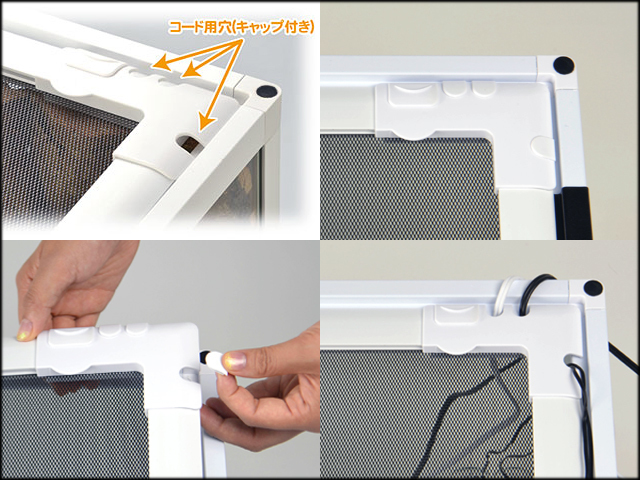 コード用穴(キャップ付き)