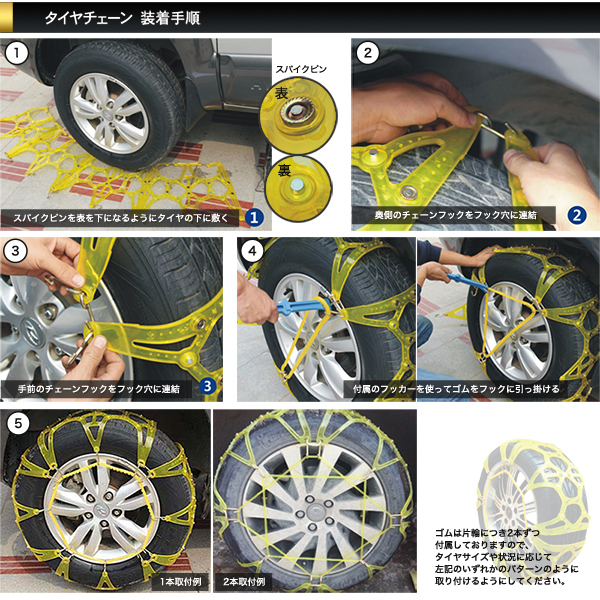 タイヤチェーン 装着手順

1

スパイクピン

表

裏

スパイクピンを表を下になるようにタイヤの下に敷く

1

2

奥側のチェーンフックをフック穴に連結

2

3

手前のチェーンフックをフック穴に連結

3

4

付属のフッカーを使ってゴムをフックに引っ掛ける

5

1本取付例

2本取付例

ゴムは片輪につき2本ずつ付属しておりますので、タイヤサイズや状況に応じて左記のいずれかのパターンのように取り付けるようにしてください。