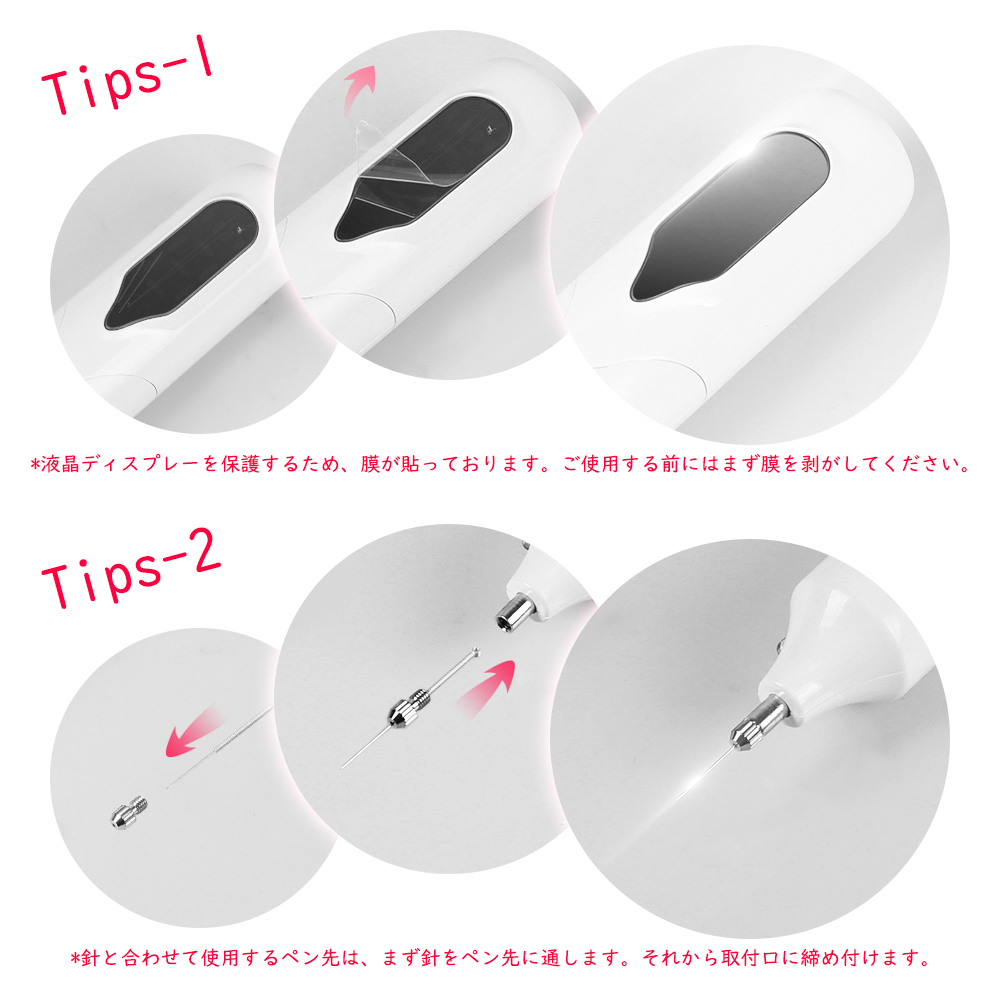 Tips-1

*液晶ディスプレーを保護するため、膜が貼っております。ご使用する前にはまず膜を剥がしてください。

Tips-2

*針と合わせて使用するペン先は、まず針をペン先に通します。それから取付口に締め付けます。