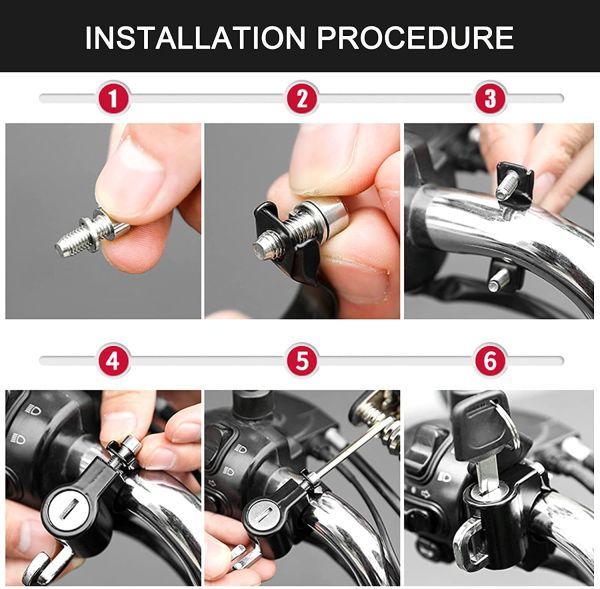 INSTALLATION PROCEDURE

1

2

3

4

5

6