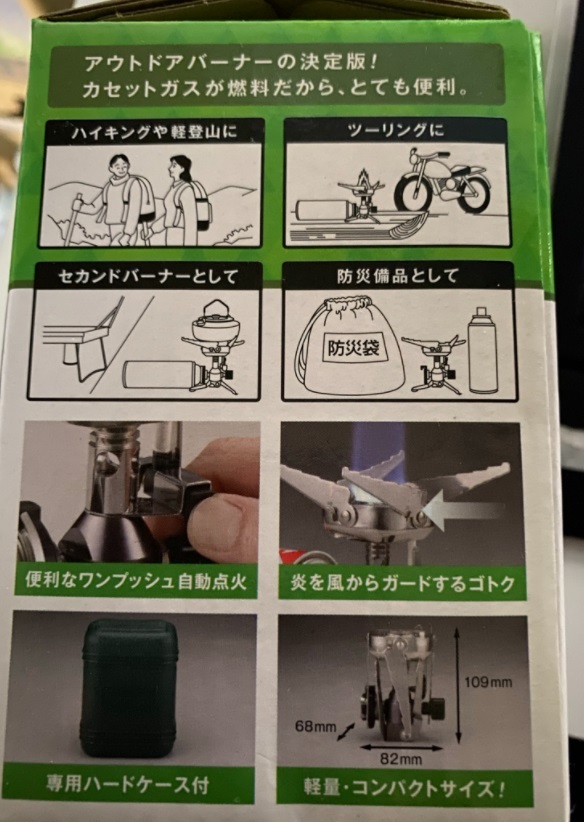 アウトドアバーナーの決定版！
カセットガスが燃料だから、とても便利。

ハイキングや軽登山に

ツーリングに

セカンドバーナーとして

防災備品として

防災袋

便利なワンプッシュ自動点火

炎を風からガードするゴトク

専用ハードケース付

109mm

68mm

82mm

軽量・コンパクトサイズ！