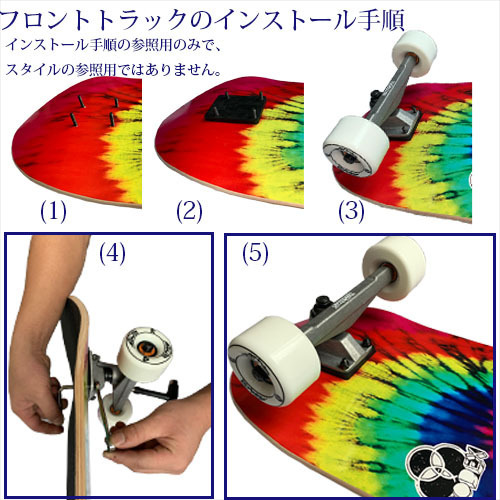 フロントトラックのインストール手順

インストール手順の参照用のみで、
スタイルの参照用ではありません。

(1)

(2)

(3)

(4)

(5)