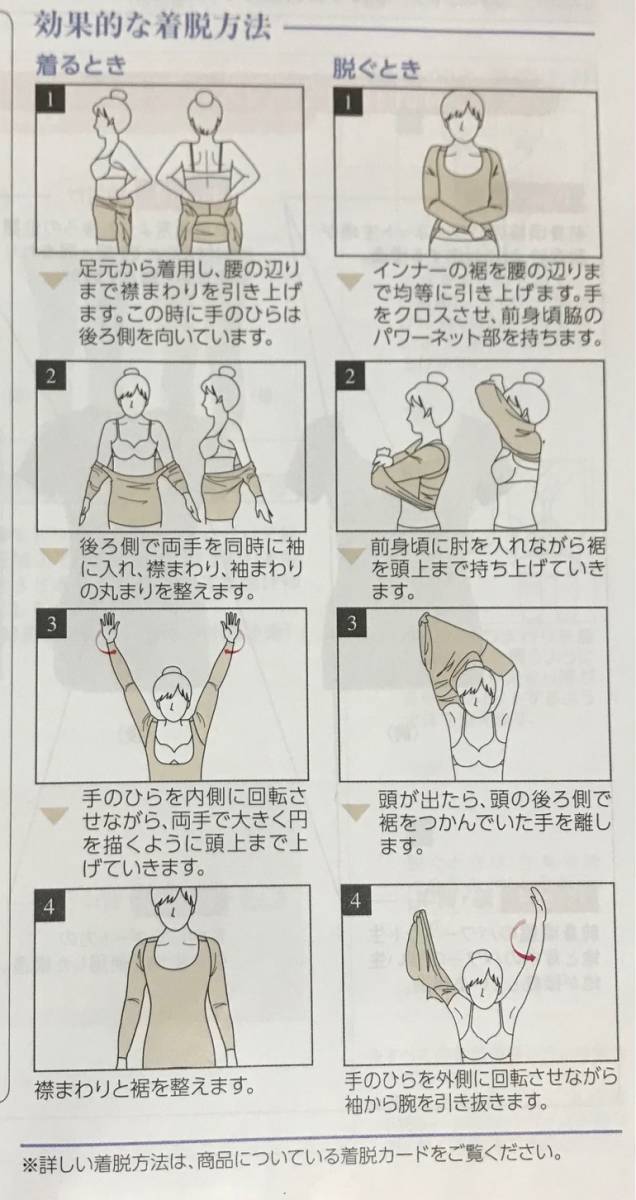 効果的な着脱方法

着るとき

1

足元から着用し、腰の辺りまで襟まわりを引き上げます。この時に手のひらは後ろ側を向いています。

2

後ろ側で両手を同時に袖に入れ、襟まわり、袖まわりの丸まりを整えます。

3

手のひらを内側に回転させながら、両手で大きく円を描くように頭上まで上げていきます。

4

襟まわりと裾を整えます。

脱ぐとき

1

インナーの裾を腰の辺りまで均等に引き上げます。手をクロスさせ、前身頃脇のパワーネット部を持ちます。

2

前身頃に肘を入れながら裾を頭上まで持ち上げていきます。

3

頭が出たら、頭の後ろ側で裾をつかんでいた手を離します。

4

手のひらを外側に回転させながら袖から腕を引き抜きます。

※詳しい着脱方法は、商品についている着脱カードをご覧ください。