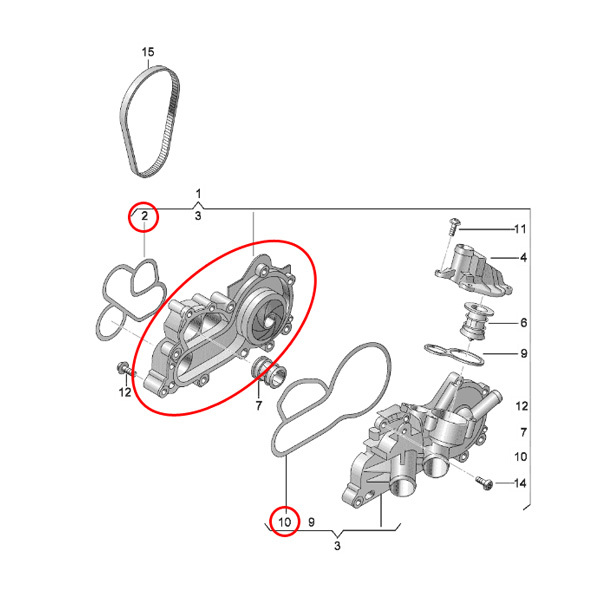 15

1
2
3

11
4
6
9
12
7
12
7
10
14

10
9
3