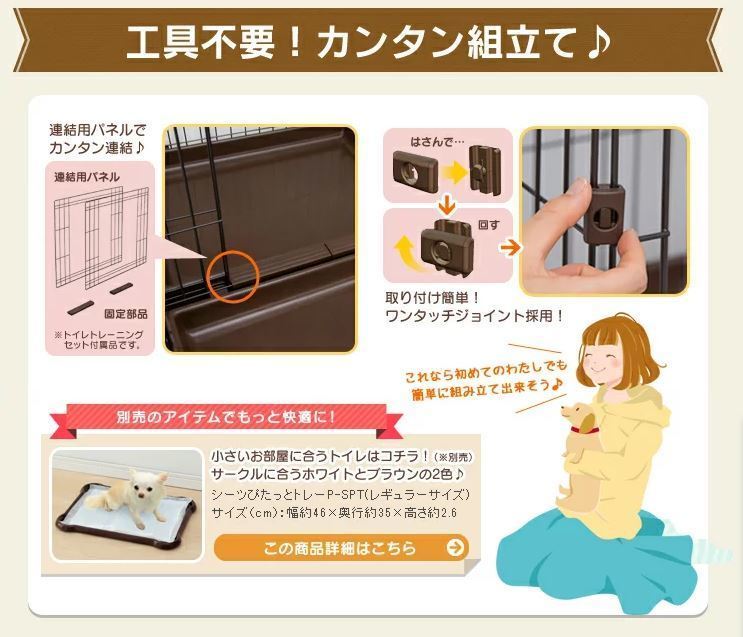 工具不要！カンタン組立て♪

連結用パネルでカンタン連結♪

連結用パネル

固定部品

※トイレトレーニングセット付属品です。

はさんで…

回す

取り付け簡単！
ワンタッチジョイント採用！

これなら初めてのわたしでも簡単に組み立て出来そう♪

別売のアイテムでもっと快適に！

小さいお部屋に合うトイレはコチラ！（※別売）
サークルに合うホワイトとブラウンの2色♪
シーツぴたっとトレーP-SPT（レギュラーサイズ）
サイズ（cm）：幅約46×奥行約35×高さ約2.6

この商品詳細はこちら