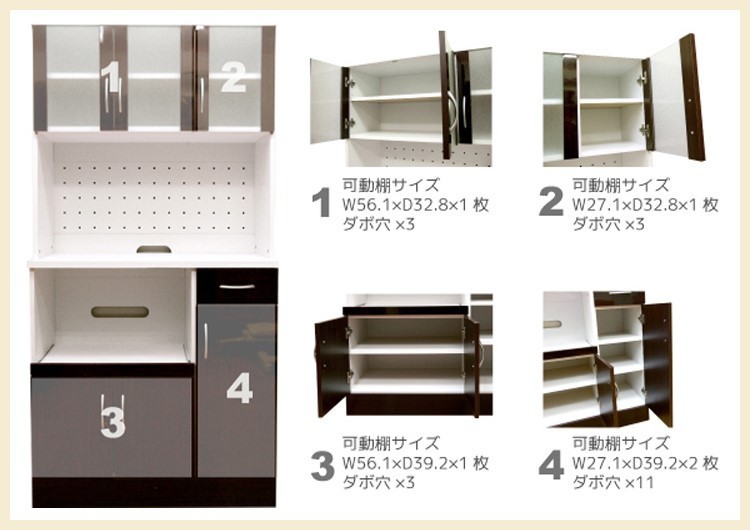 1

2

3

4

1 可動棚サイズ
W56.1×D32.8×1 枚
ダボ穴 ×3

2 可動棚サイズ
W27.1×D32.8×1 枚
ダボ穴 ×3

3 可動棚サイズ
W56.1×D39.2×1 枚
ダボ穴 ×3

4 可動棚サイズ
W27.1×D39.2×2 枚
ダボ穴 ×11