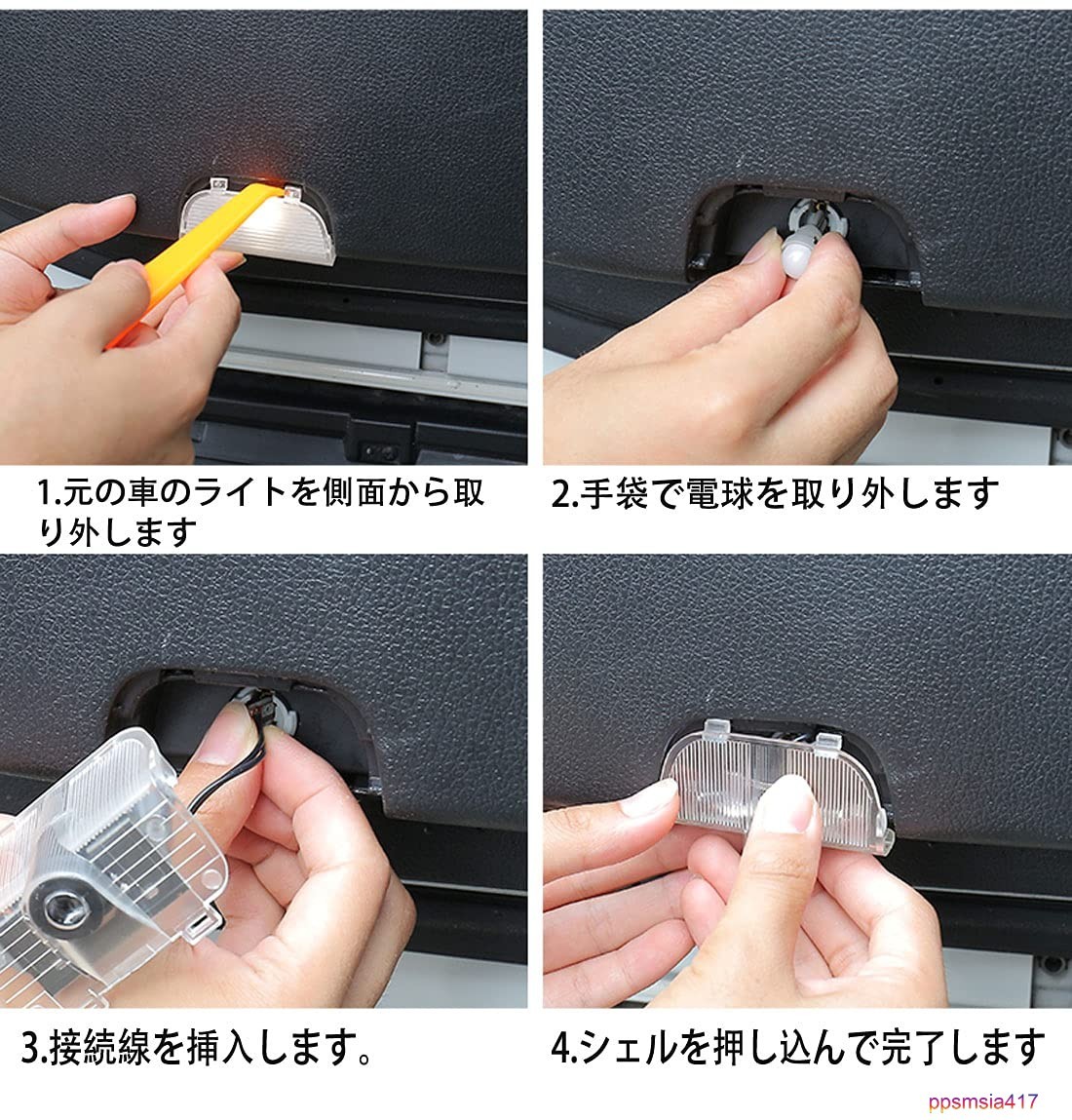 1.元の車のライトを側面から取り外します

2.手袋で電球を取り外します

3.接続線を挿入します。

4.シェルを押し込んで完了します

ppsmsia417