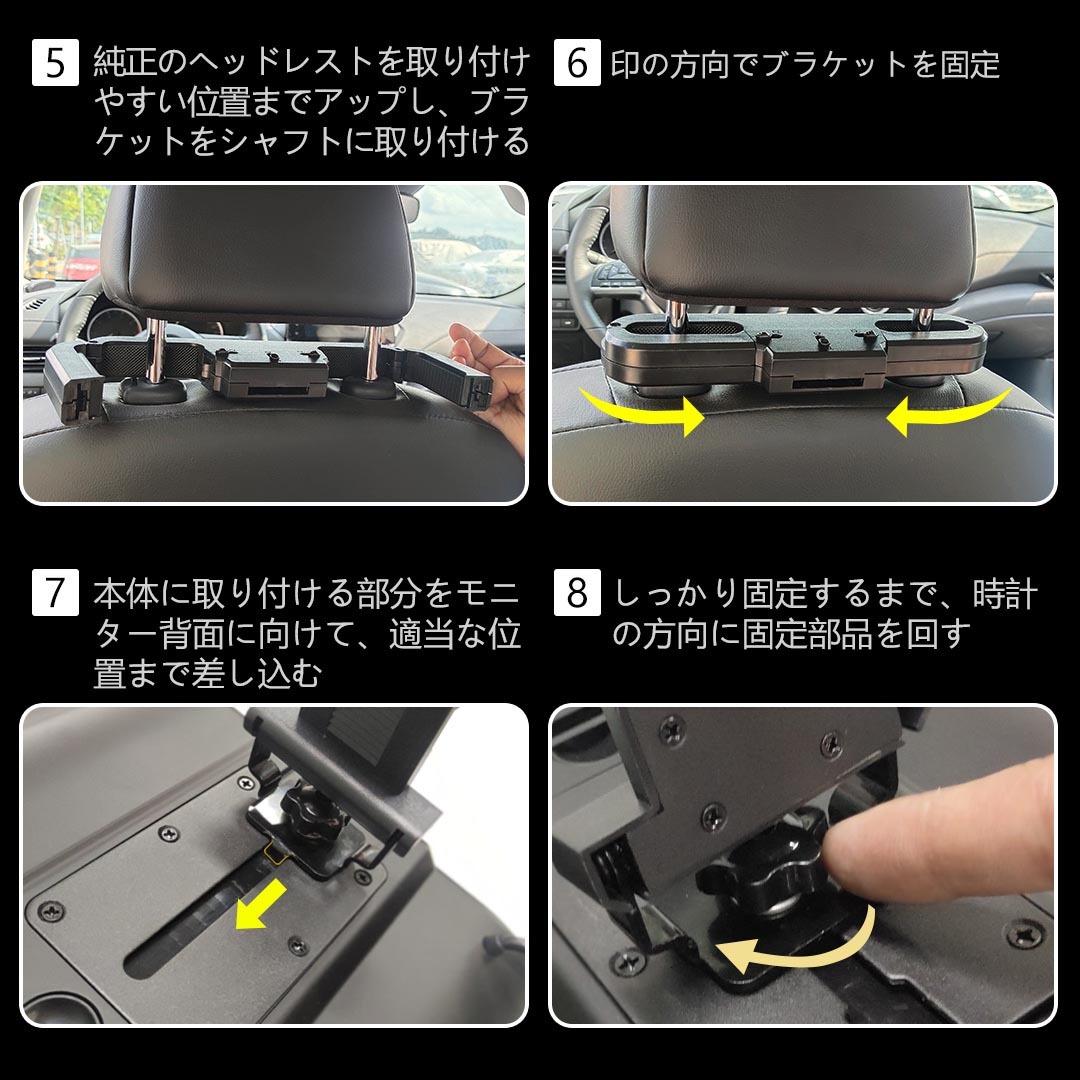 5 純正のヘッドレストを取り付けやすい位置までアップし、ブラケットをシャフトに取り付ける

6 印の方向でブラケットを固定

7 本体に取り付ける部分をモニター背面に向けて、適当な位置まで差し込む

8 しっかり固定するまで、時計の方向に固定部品を回す