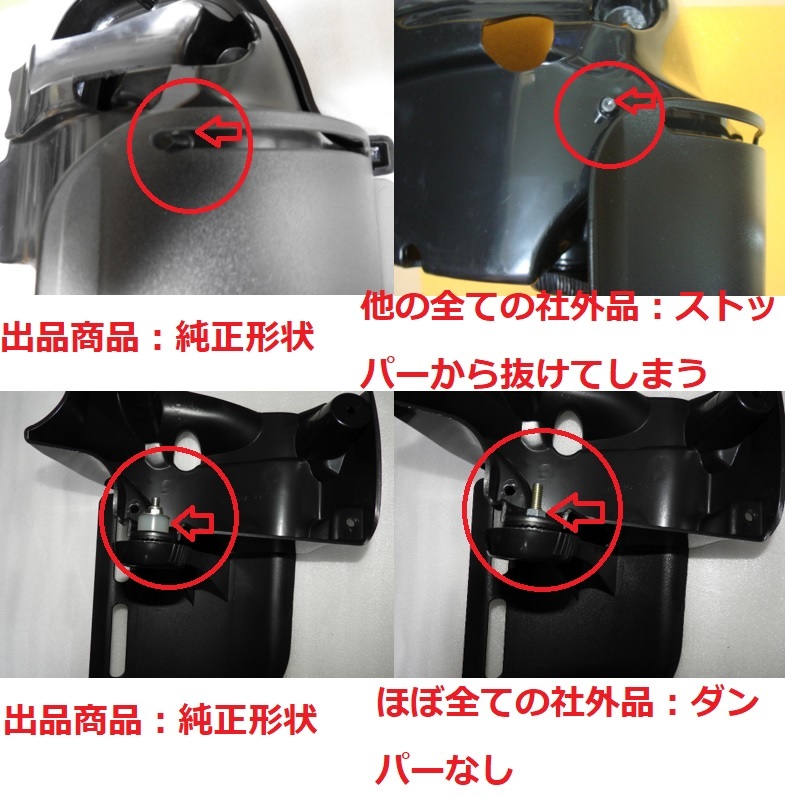 出品商品：純正形状

他の全ての社外品：ストッパーから抜けてしまう

出品商品：純正形状

ほぼ全ての社外品：ダンパーなし