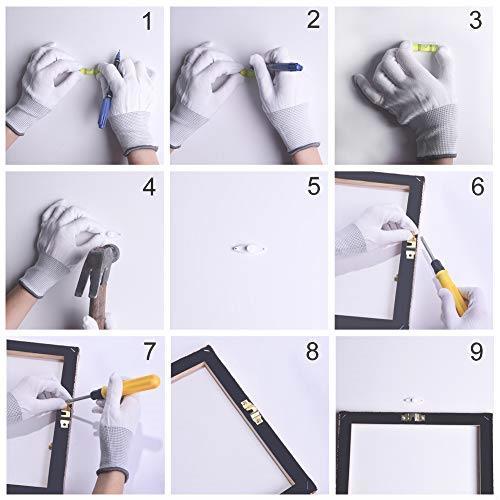 1

2

3

4

5

6

7

8

9