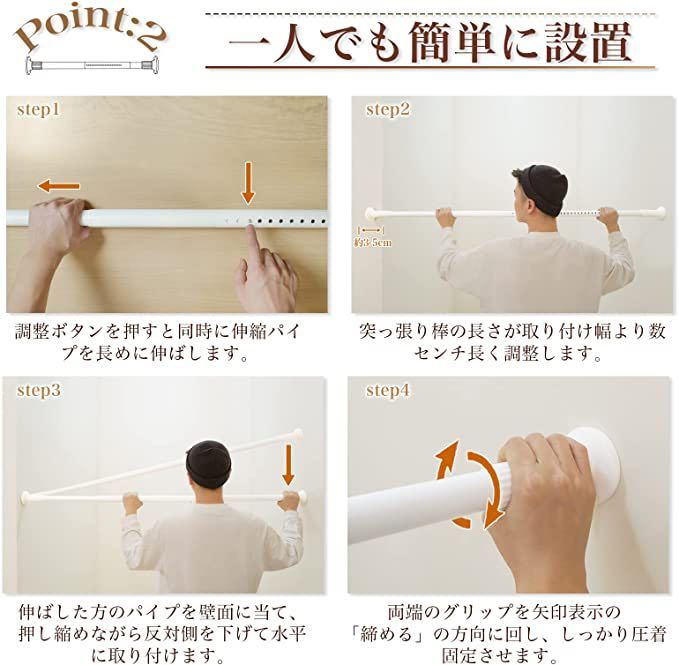 Point:2

一人でも簡単に設置

step1

調整ボタンを押すと同時に伸縮パイプを長めに伸ばします。

step2

約3.5cm

突っ張り棒の長さが取り付け幅より数センチ長く調整します。

step3

伸ばした方のパイプを壁面に当て、押し縮めながら反対側を下げて水平に取り付けます。

step4

両端のグリップを矢印表示の「締める」の方向に回し、しっかり圧着固定させます。