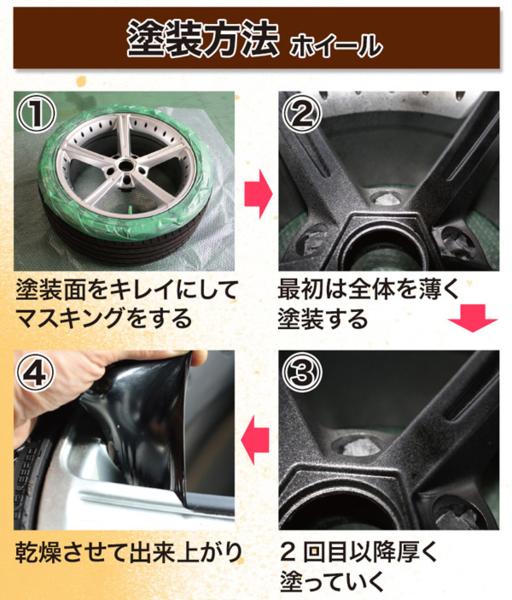 塗装方法 ホイール

①
塗装面をキレイにしてマスキングをする

②
最初は全体を薄く塗装する

③
2回目以降厚く塗っていく

④
乾燥させて出来上がり