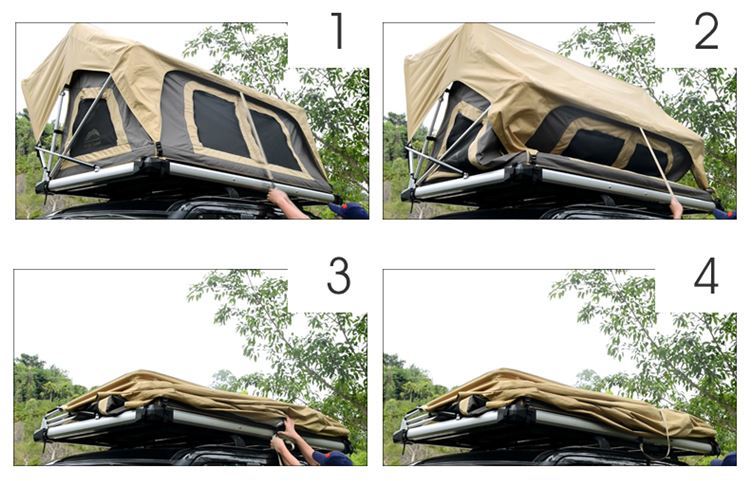 1

2

3

4