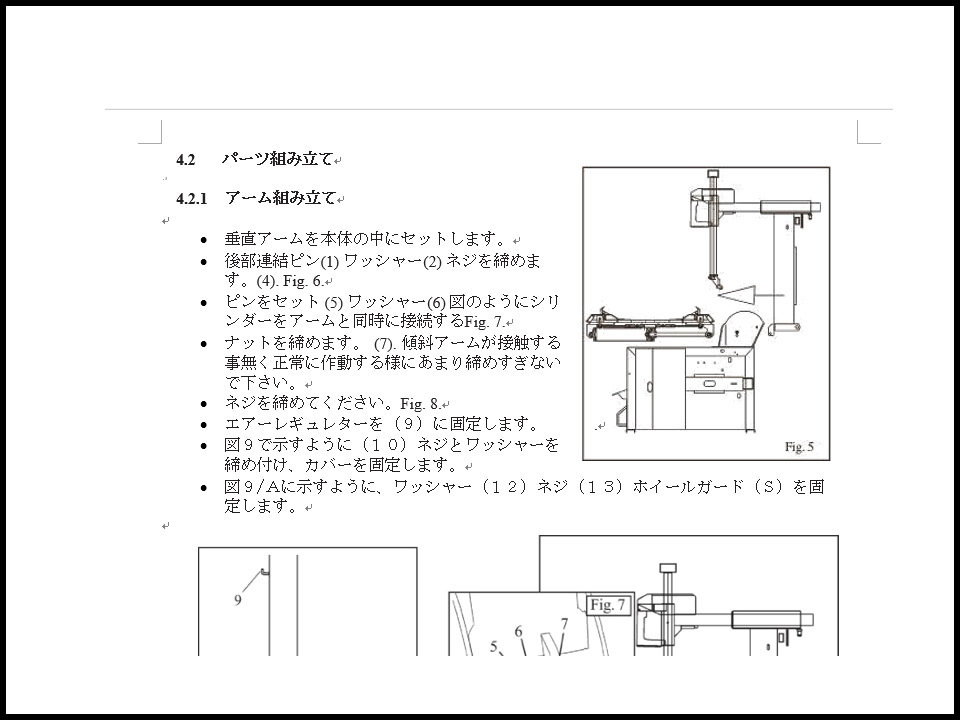 4.2 パーツ組み立て

4.2.1 アーム組み立て

- 垂直アームを本体の中にセットします。
- 後部連結ピン(1) ワッシャー(2) ネジを締めます。(4). Fig. 6.
- ピンをセット (5) ワッシャー(6) 図のようにシリンダーをアームと同時に接続するFig. 7.
- ナットを締めます。 (7). 傾斜アームが接触する事無く正常に作動する様にあまり締めすぎないで下さい。
- ネジを締めてください。Fig. 8.
- エアーレギュレターを（９）に固定します。
- 図９で示すように（１０）ネジとワッシャーを締め付け、カバーを固定します。
- 図９/Aに示すように、ワッシャー（１２）ネジ（１３）ホイールガード（S）を固定します。

Fig. 5

9

Fig. 7

5 6 7