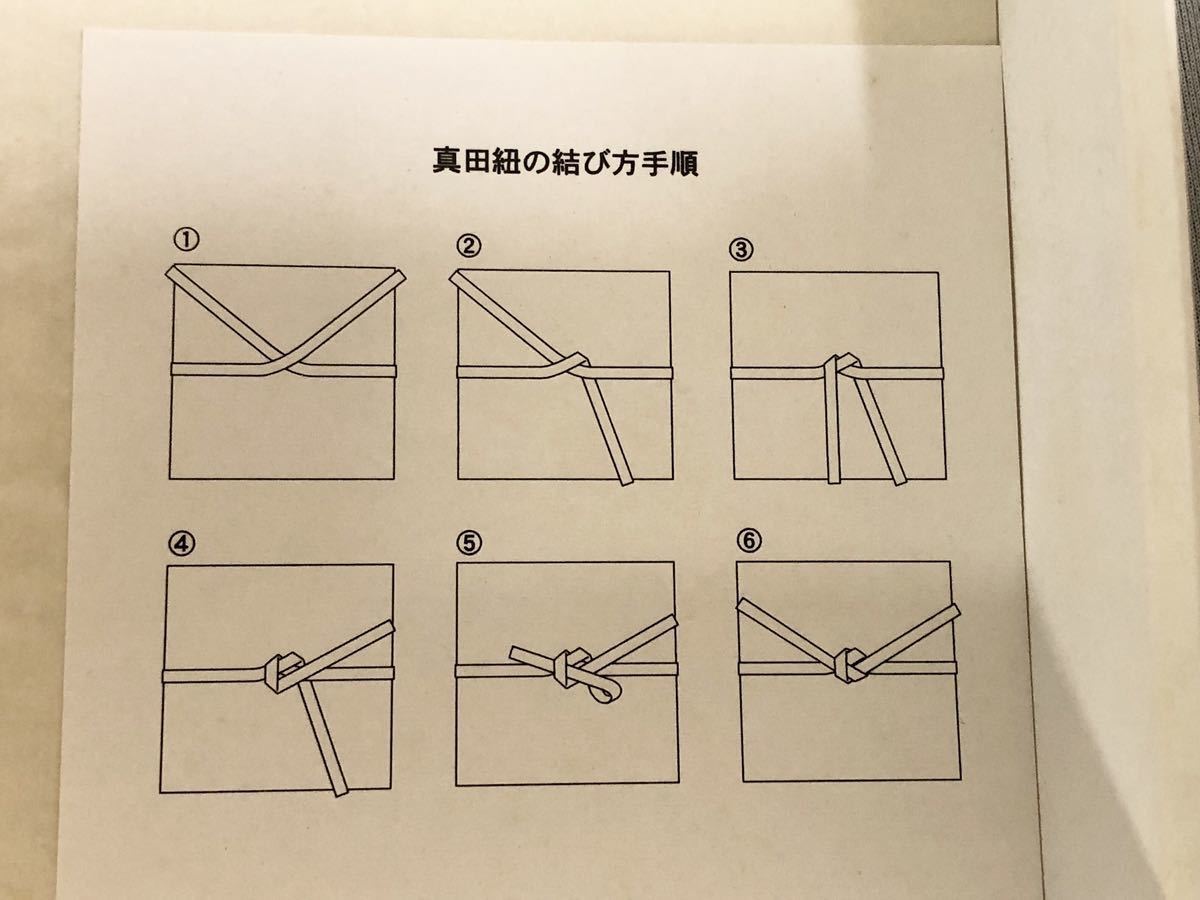 真田紐の結び方手順

①

②

③

④

⑤

⑥