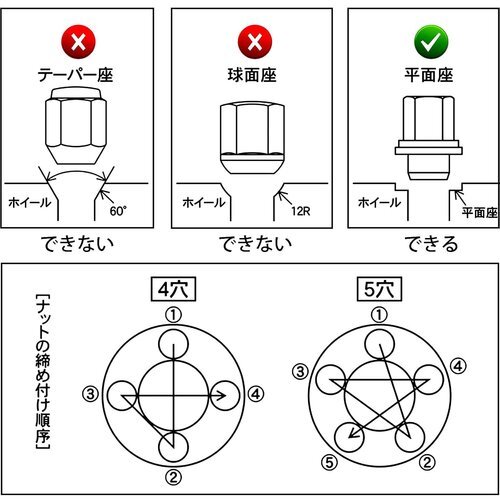 テーパー座

ホイール
60°

できない

球面座

ホイール
12R

できない

平面座

ホイール
平面座

できる

［ナットの締め付け順序］

4穴
①
③
④
②

5穴
①
③
④
⑤
②