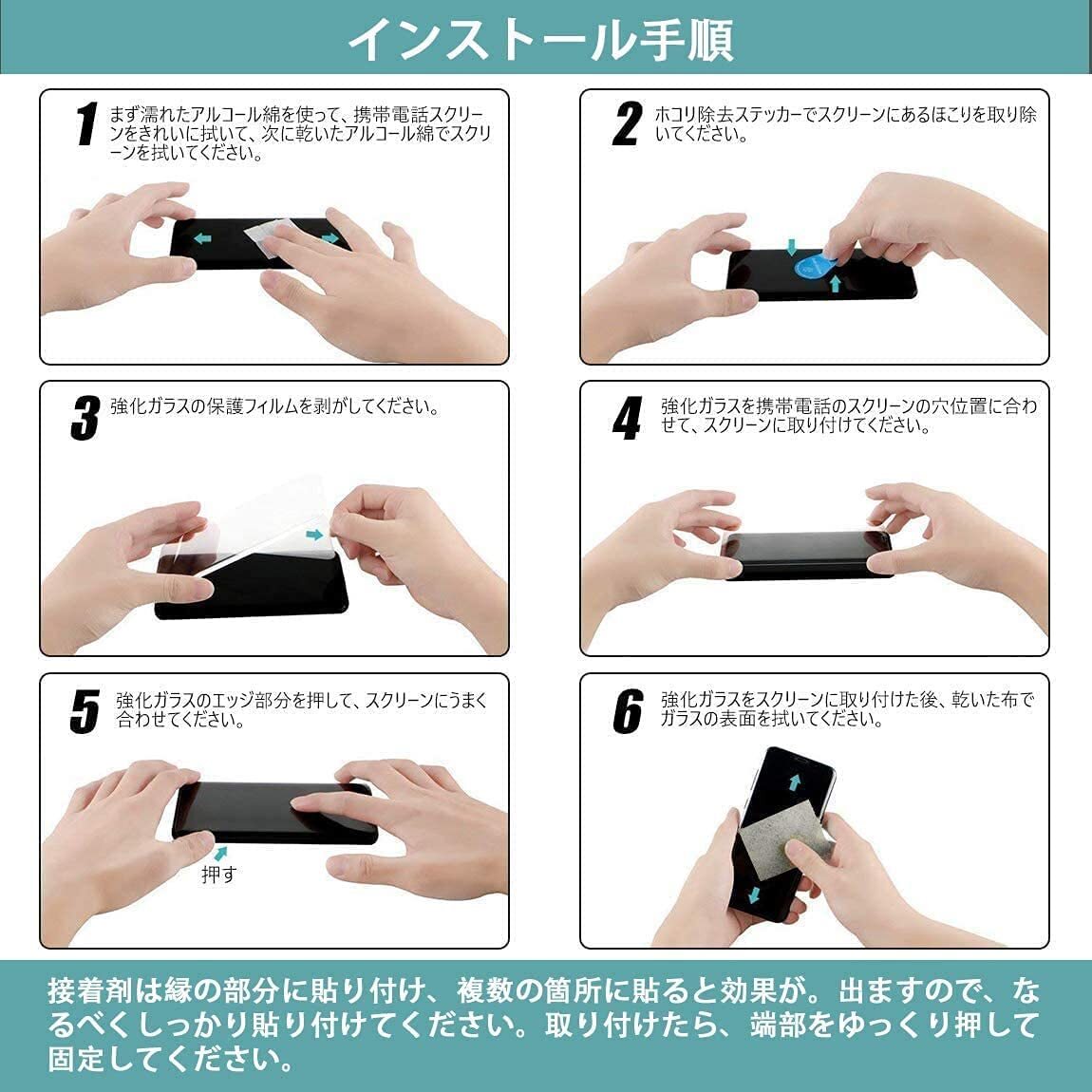 インストール手順

1 まず濡れたアルコール綿を使って、携帯電話スクリーンをきれいに拭いて、次に乾いたアルコール綿でスクリーンを拭いてください。

2 ホコリ除去ステッカーでスクリーンにあるほこりを取り除いてください。

3 強化ガラスの保護フィルムを剥がしてください。

4 強化ガラスを携帯電話のスクリーンの穴位置に合わせて、スクリーンに取り付けてください。

5 強化ガラスのエッジ部分を押して、スクリーンにうまく合わせてください。

押す

6 強化ガラスをスクリーンに取り付けた後、乾いた布でガラスの表面を拭いてください。

接着剤は縁の部分に貼り付け、複数の箇所に貼ると効果が。出ますので、なるべくしっかり貼り付けてください。取り付けたら、端部をゆっくり押して固定してください。