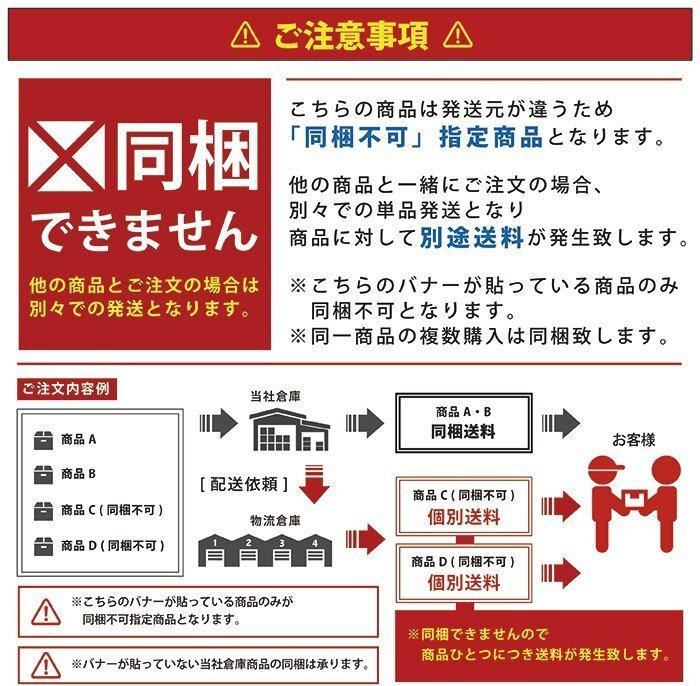 ご注意事項

同梱できません

他の商品とご注文の場合は別々での発送となります。

こちらの商品は発送元が違うため「同梱不可」指定商品となります。

他の商品と一緒にご注文の場合、別々での単品発送となり商品に対して別途送料が発生致します。

※こちらのバナーが貼っている商品のみ同梱不可となります。
※同一商品の複数購入は同梱致します。

ご注文内容例

商品 A
商品 B
商品 C ( 同梱不可 )
商品 D ( 同梱不可 )

当社倉庫

[ 配送依頼 ]

物流倉庫

1 2 3 4

商品 A・B
同梱送料

商品 C ( 同梱不可 )
個別送料

商品 D ( 同梱不可 )
個別送料

お客様

※こちらのバナーが貼っている商品のみが同梱不可指定商品となります。

※バナーが貼っていない当社倉庫商品の同梱は承ります。

※同梱できませんので商品ひとつにつき送料が発生致します。