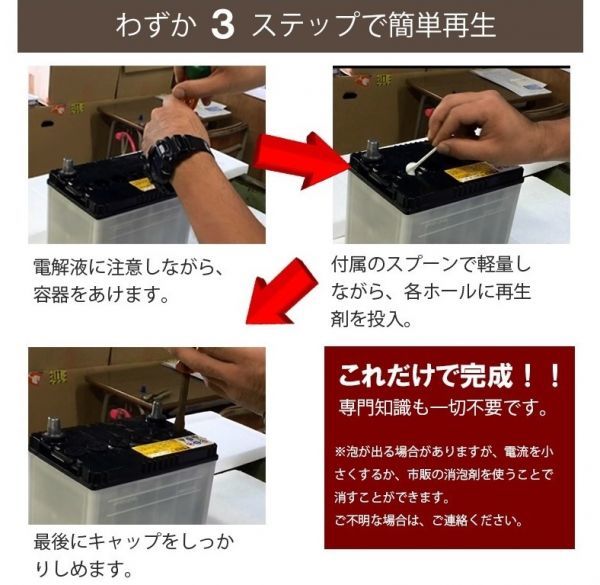 わずか 3 ステップで簡単再生

電解液に注意しながら、容器をあけます。

付属のスプーンで軽量しながら、各ホールに再生剤を投入。

最後にキャップをしっかりしめます。

これだけで完成！！
専門知識も一切不要です。

※泡が出る場合がありますが、電流を小さくするか、市販の消泡剤を使うことで消すことができます。
ご不明な場合は、ご連絡ください。