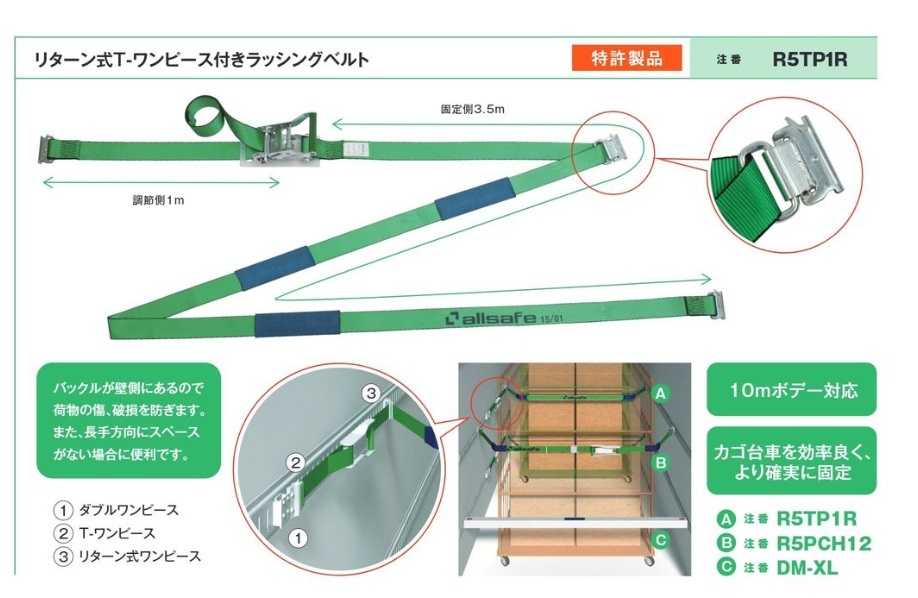 リターン式T-ワンピース付きラッシングベルト

特許製品

注番 R5TP1R

固定側3.5m

調節側1m

allsafe 15/01

バックルが壁側にあるので荷物の傷、破損を防ぎます。また、長手方向にスペースがない場合に便利です。

① ダブルワンピース
② T-ワンピース
③ リターン式ワンピース

③
②
①

allsafe
allsafe

A
B
C

10mボデー対応

カゴ台車を効率良く、より確実に固定

A 注番 R5TP1R
B 注番 R5PCH12
C 注番 DM-XL