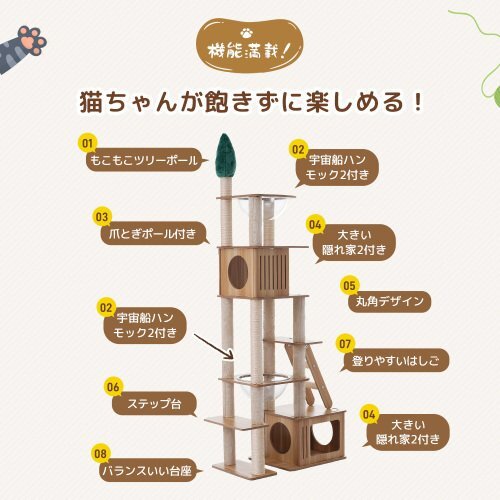 機能満載!

猫ちゃんが飽きずに楽しめる!

01
もこもこツリーポール

02
宇宙船ハンモック2付き

03
爪とぎポール付き

04
大きい隠れ家2付き

05
丸角デザイン

02
宇宙船ハンモック2付き

07
登りやすいはしご

06
ステップ台

04
大きい隠れ家2付き

08
バランスいい台座