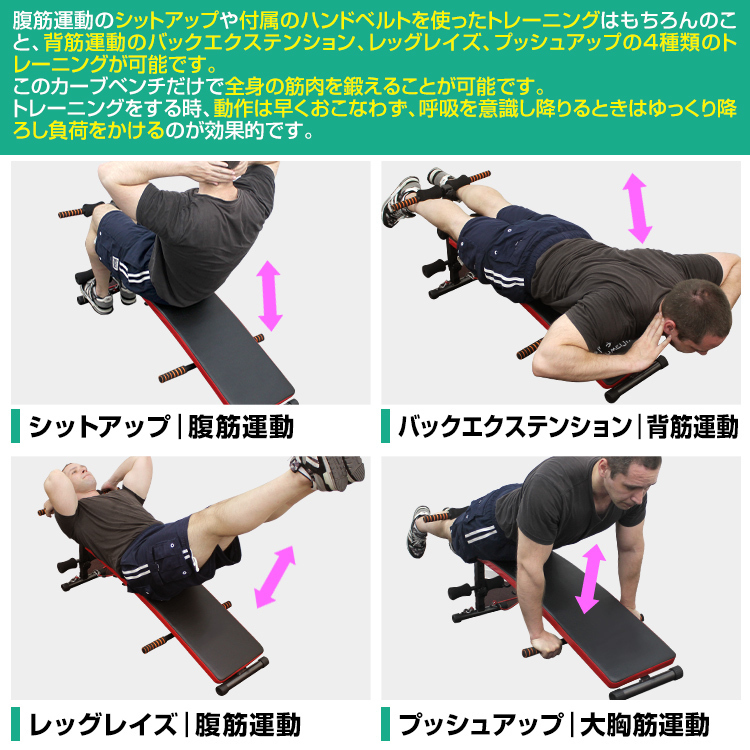 腹筋運動のシットアップや付属のハンドベルトを使ったトレーニングはもちろんのこと、背筋運動のバックエクステンション、レッグレイズ、プッシュアップの4種類のトレーニングが可能です。
このカーブベンチだけで全身の筋肉を鍛えることが可能です。
トレーニングをする時、動作は早くおこなわず、呼吸を意識し降りるときはゆっくり降ろし負荷をかけるのが効果的です。

シットアップ｜腹筋運動

バックエクステンション｜背筋運動

レッグレイズ｜腹筋運動

プッシュアップ｜大胸筋運動