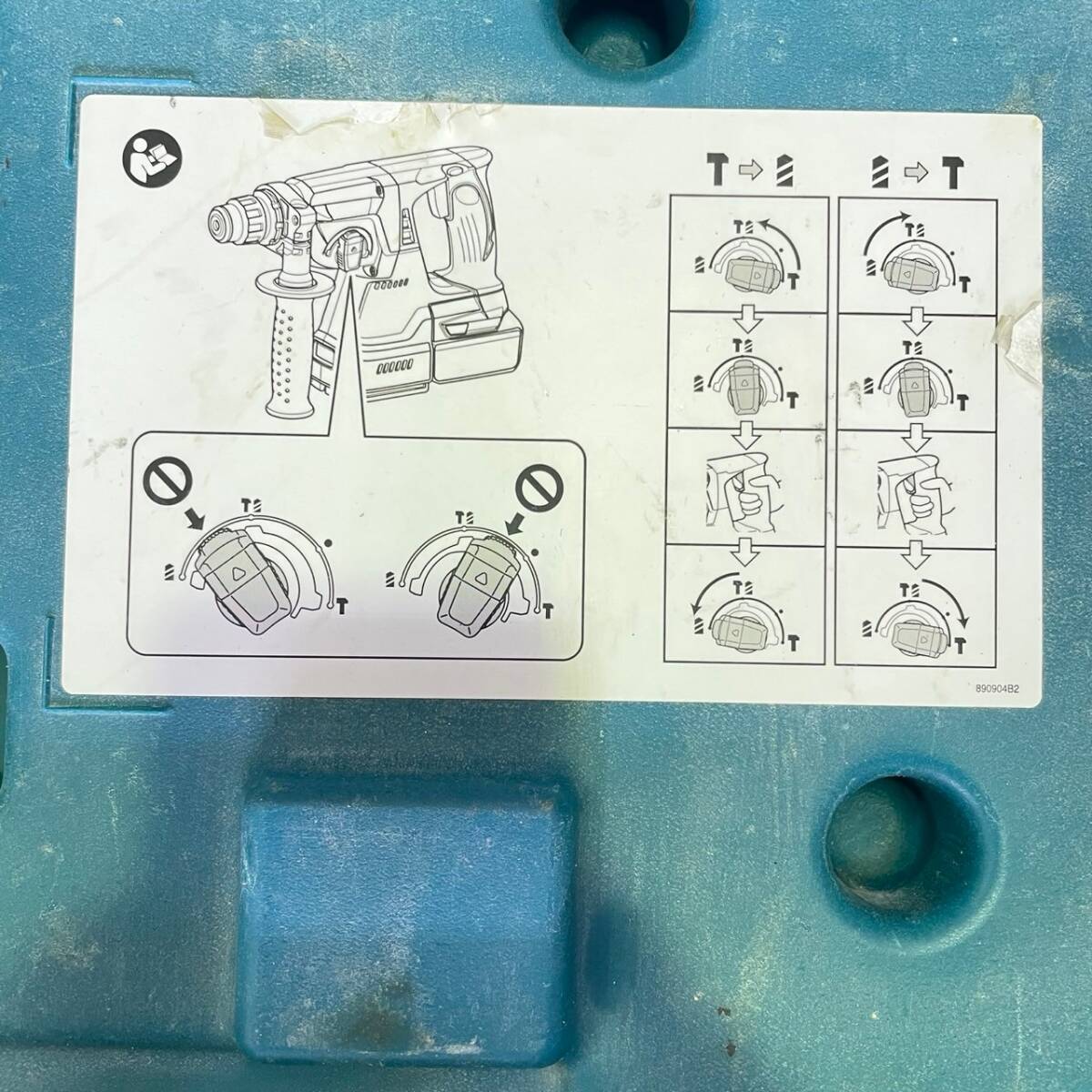 890904B2