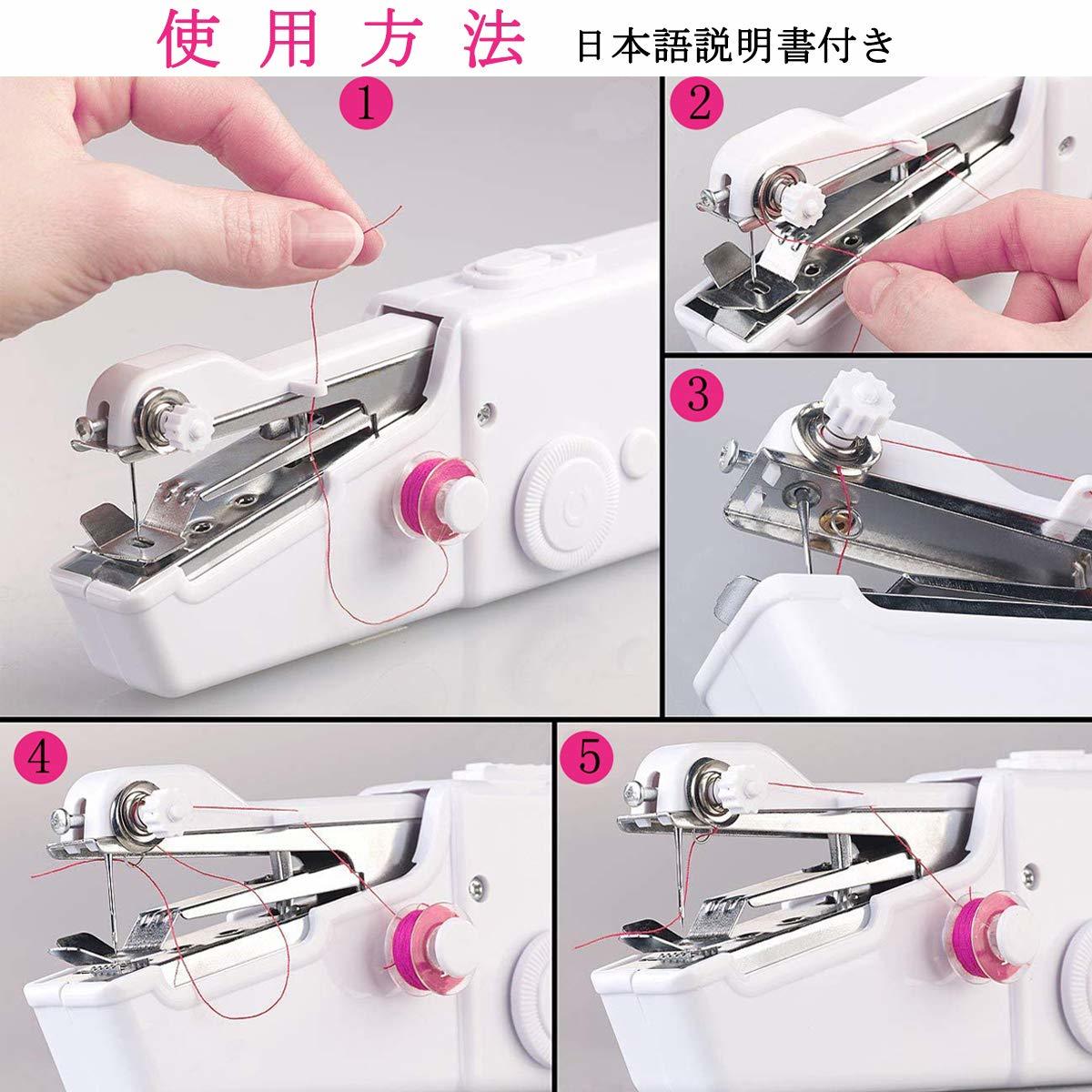 使用方法 日本語説明書付き

1

2

3

4

5