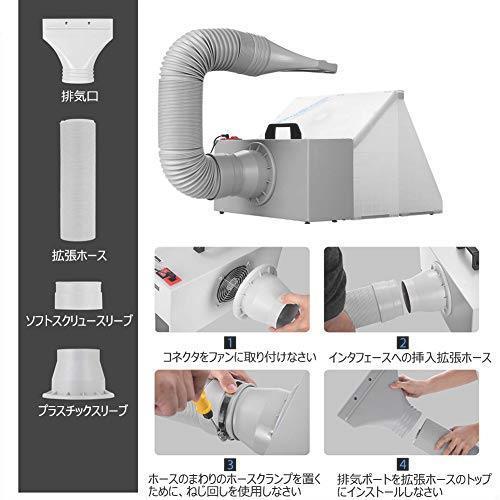 排気口

拡張ホース

ソフトスクリュースリーブ

プラスチックスリーブ

1
コネクタをファンに取り付けなさい

2
インタフェースへの挿入拡張ホース

3
ホースのまわりのホースクランプを置くために、ねじ回しを使用しなさい

4
排気ポートを拡張ホースのトップにインストールしなさい