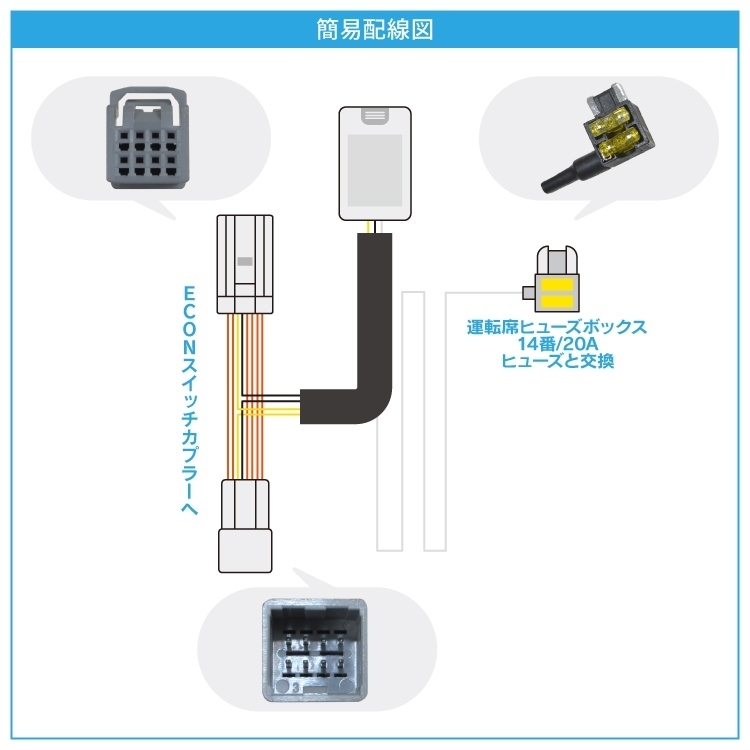 簡易配線図

ECONスイッチカプラーへ

運転席ヒューズボックス
14番/20A
ヒューズと交換

3