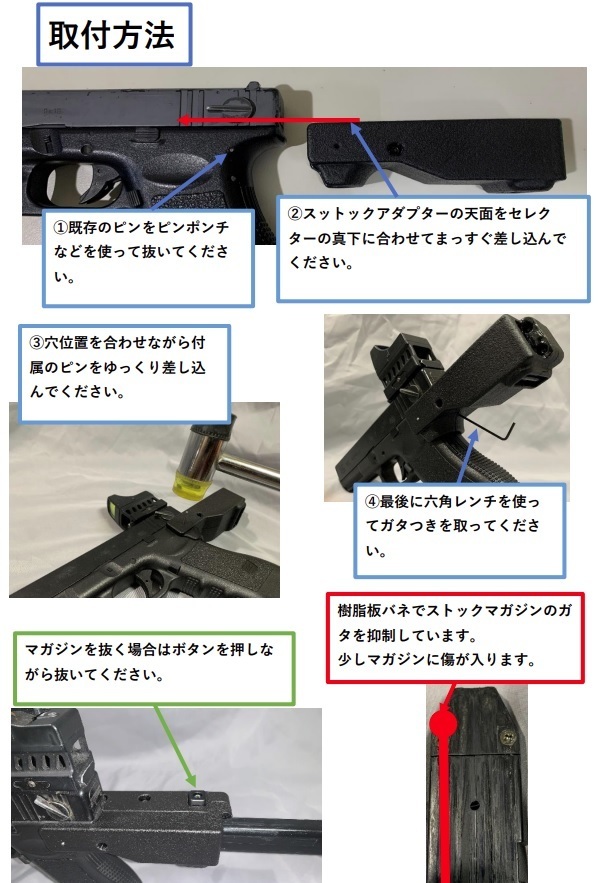 取付方法

①既存のピンをピンポンチなどを使って抜いてください。

②スットックアダプターの天面をセレクターの真下に合わせてまっすぐ差し込んでください。

③穴位置を合わせながら付属のピンをゆっくり差し込んでください。

④最後に六角レンチを使ってガタつきを取ってください。

マガジンを抜く場合はボタンを押しながら抜いてください。

樹脂板バネでストックマガジンのガタを抑制しています。
少しマガジンに傷が入ります。