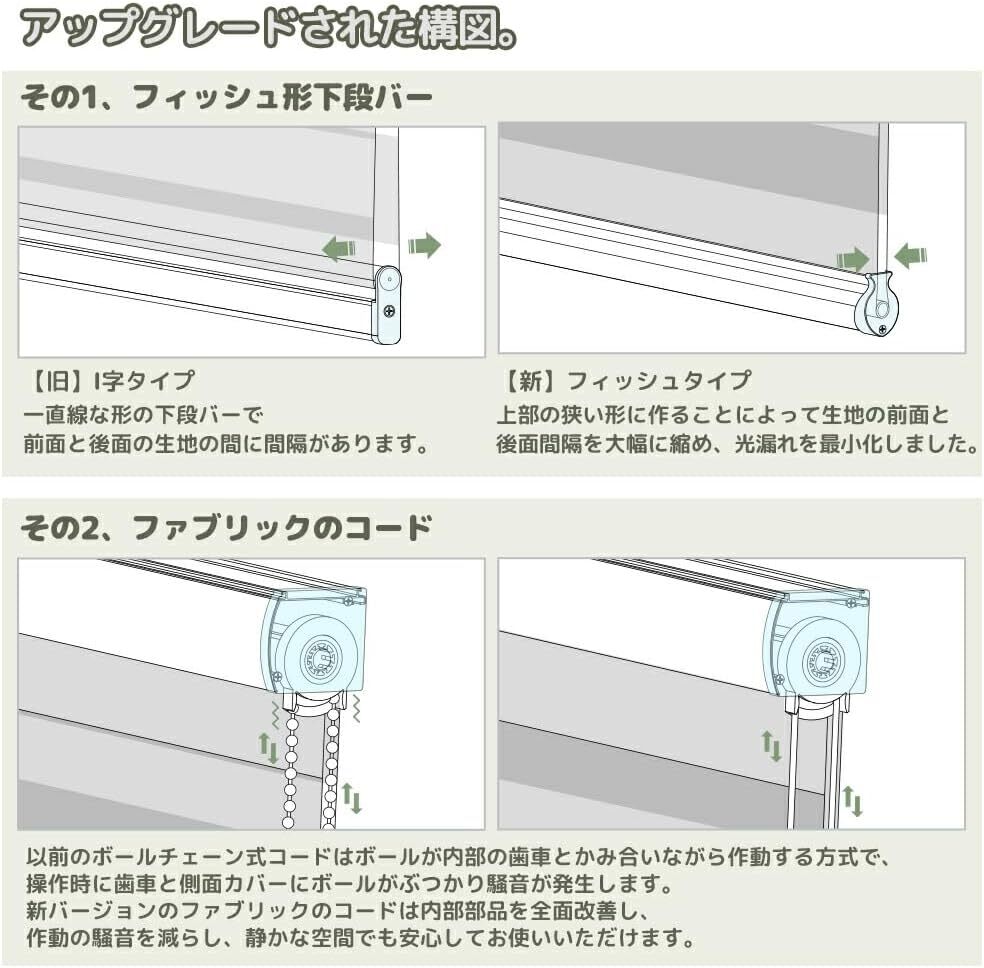 アップグレードされた構図。

その1、フィッシュ形下段バー

【旧】I字タイプ
一直線な形の下段バーで
前面と後面の生地の間に間隔があります。

【新】フィッシュタイプ
上部の狭い形に作ることによって生地の前面と
後面間隔を大幅に縮め、光漏れを最小化しました。

その2、ファブリックのコード

以前のボールチェーン式コードはボールが内部の歯車とかみ合いながら作動する方式で、
操作時に歯車と側面カバーにボールがぶつかり騒音が発生します。
新バージョンのファブリックのコードは内部部品を全面改善し、
作動の騒音を減らし、静かな空間でも安心してお使いいただけます。