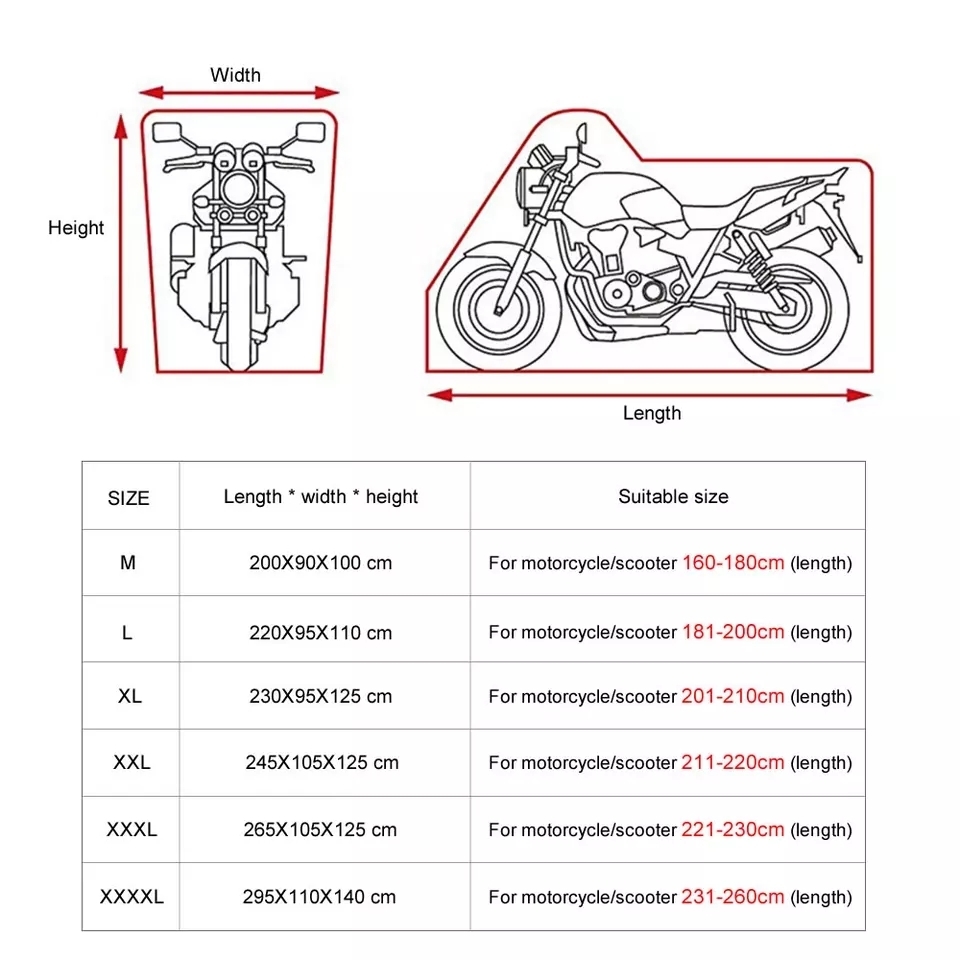 Width

Height

Length

| SIZE | Length * width * height | Suitable size |
|---|---|---|
| M | 200X90X100 cm | For motorcycle/scooter 160-180cm (length) |
| L | 220X95X110 cm | For motorcycle/scooter 181-200cm (length) |
| XL | 230X95X125 cm | For motorcycle/scooter 201-210cm (length) |
| XXL | 245X105X125 cm | For motorcycle/scooter 211-220cm (length) |
| XXXL | 265X105X125 cm | For motorcycle/scooter 221-230cm (length) |
| XXXXL | 295X110X140 cm | For motorcycle/scooter 231-260cm (length) |