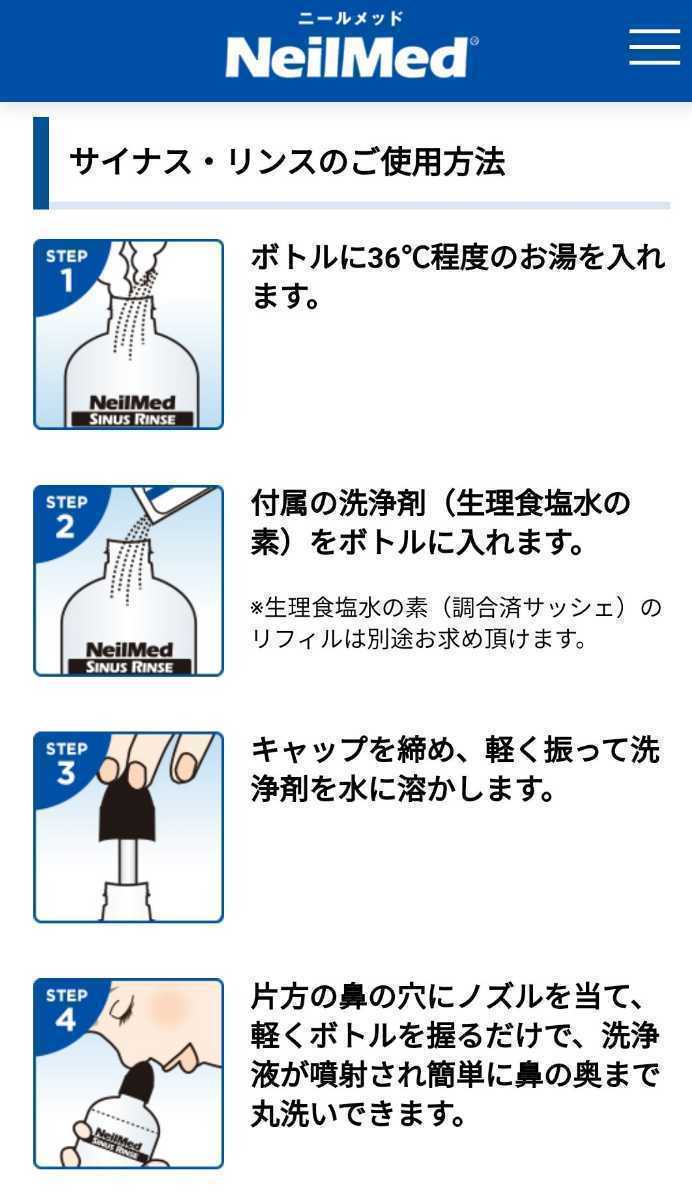 ニールメッド
NeilMed®

サイナス・リンスのご使用方法

STEP 1

NeilMed
SINUS RINSE

ボトルに36℃程度のお湯を入れます。

STEP 2

NeilMed
SINUS RINSE

付属の洗浄剤（生理食塩水の素）をボトルに入れます。

※生理食塩水の素（調合済サッシェ）のリフィルは別途お求め頂けます。

STEP 3

キャップを締め、軽く振って洗浄剤を水に溶かします。

STEP 4

NeilMed
SINUS RINSE

片方の鼻の穴にノズルを当て、軽くボトルを握るだけで、洗浄液が噴射され簡単に鼻の奥まで丸洗いできます。