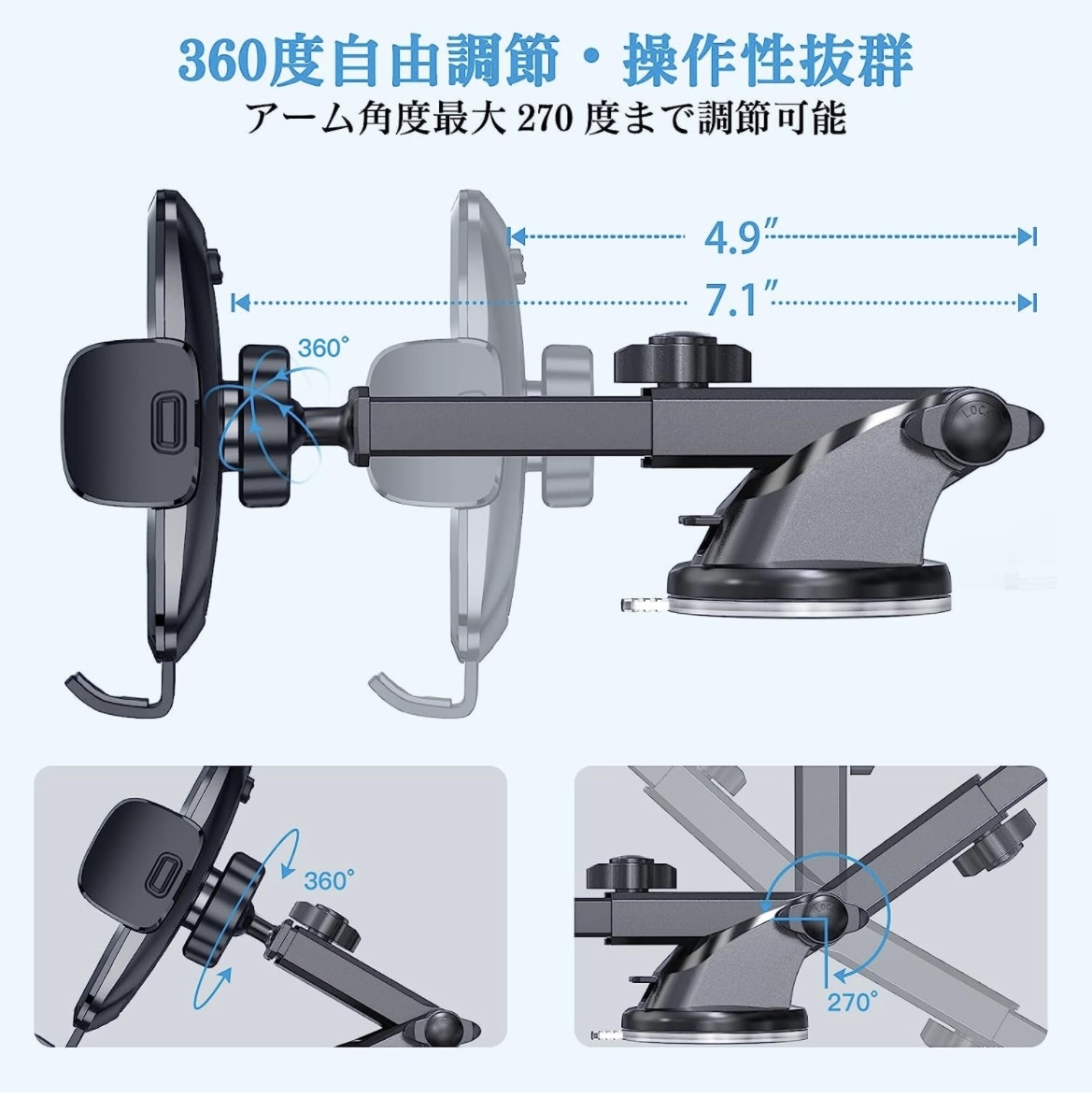 360度自由調節・操作性抜群
アーム角度最大 270 度まで調節可能

4.9″
7.1″
360°
LOCK

360°

LOCK
270°