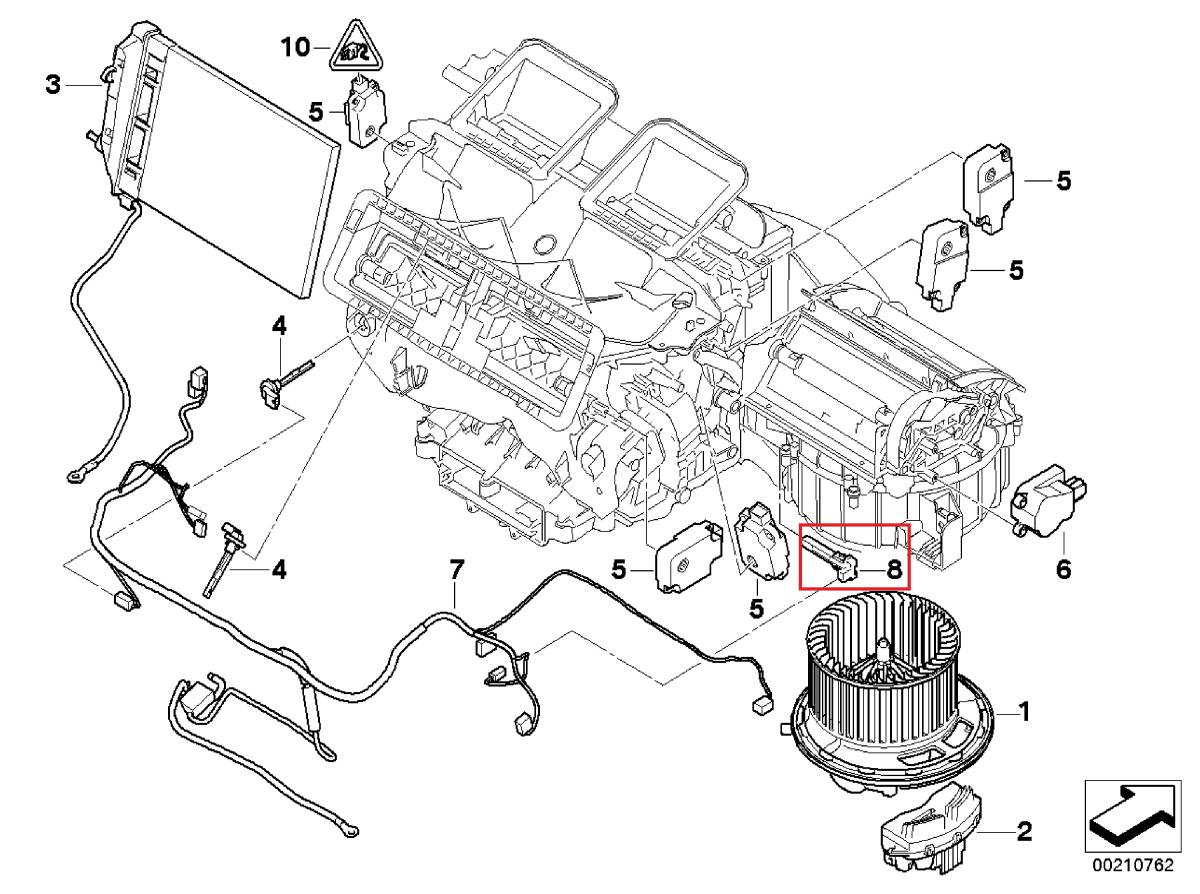 10
3
5
5
5
4
4
7
5
5
8
6
1
2
00210762