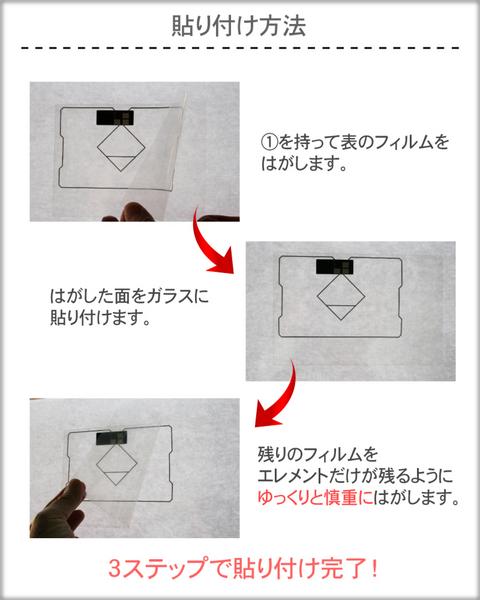 貼り付け方法

①を持って表のフィルムをはがします。

はがした面をガラスに貼り付けます。

残りのフィルムをエレメントだけが残るようにゆっくりと慎重にはがします。

3ステップで貼り付け完了！