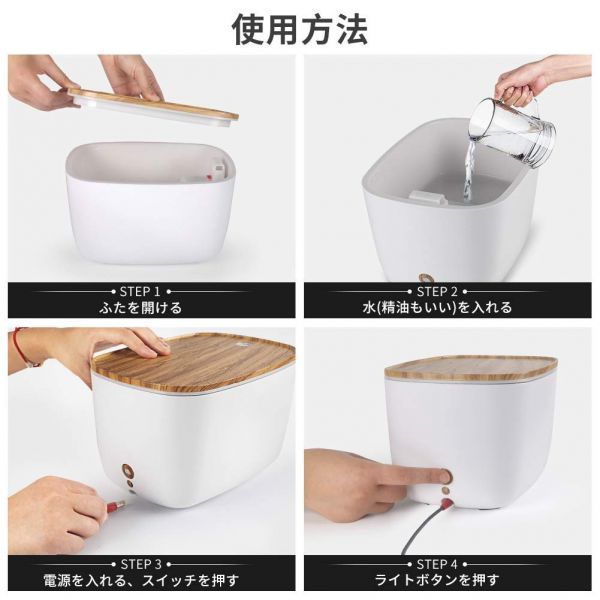 使用方法

STEP 1
ふたを開ける

STEP 2
水(精油もいい)を入れる

STEP 3
電源を入れる、スイッチを押す

STEP 4
ライトボタンを押す