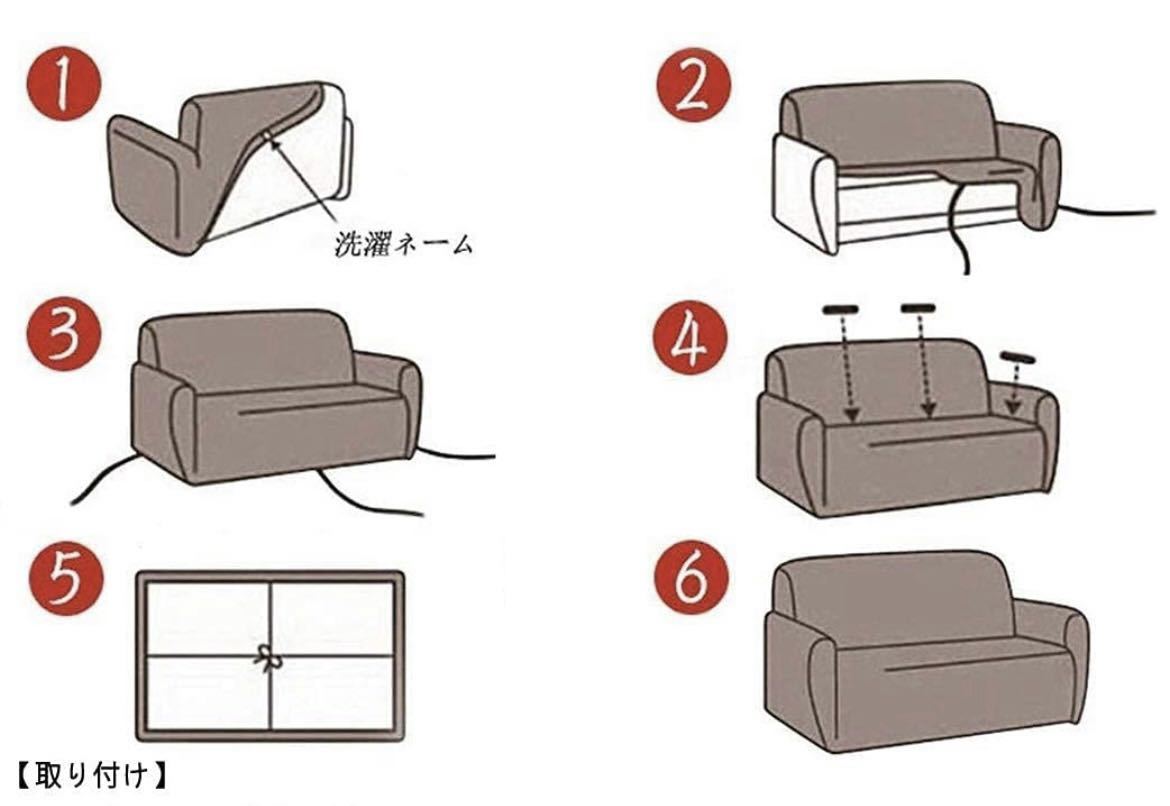 1

洗濯ネーム

2

3

4

5

6

【取り付け】