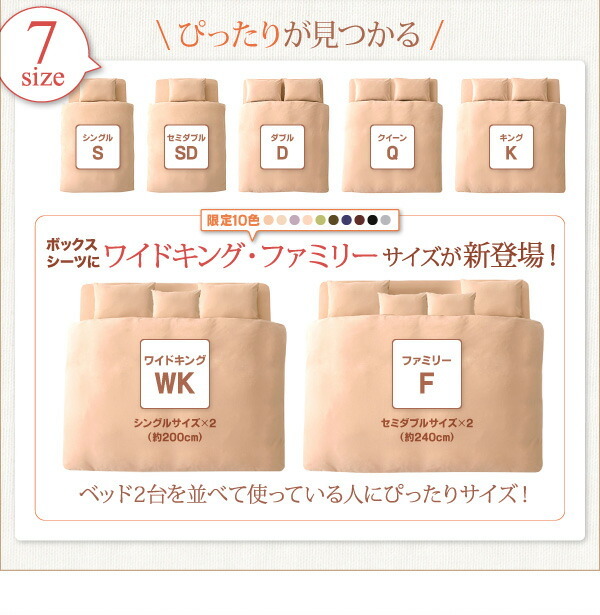 7
size

\ ぴったりが見つかる /

シングル
S

セミダブル
SD

ダブル
D

クイーン
Q

キング
K

限定10色

ボックスシーツに ワイドキング・ファミリー サイズが新登場！

ワイドキング
WK
シングルサイズ×2
(約200cm)

ファミリー
F
セミダブルサイズ×2
(約240cm)

ベッド2台を並べて使っている人にぴったりサイズ！