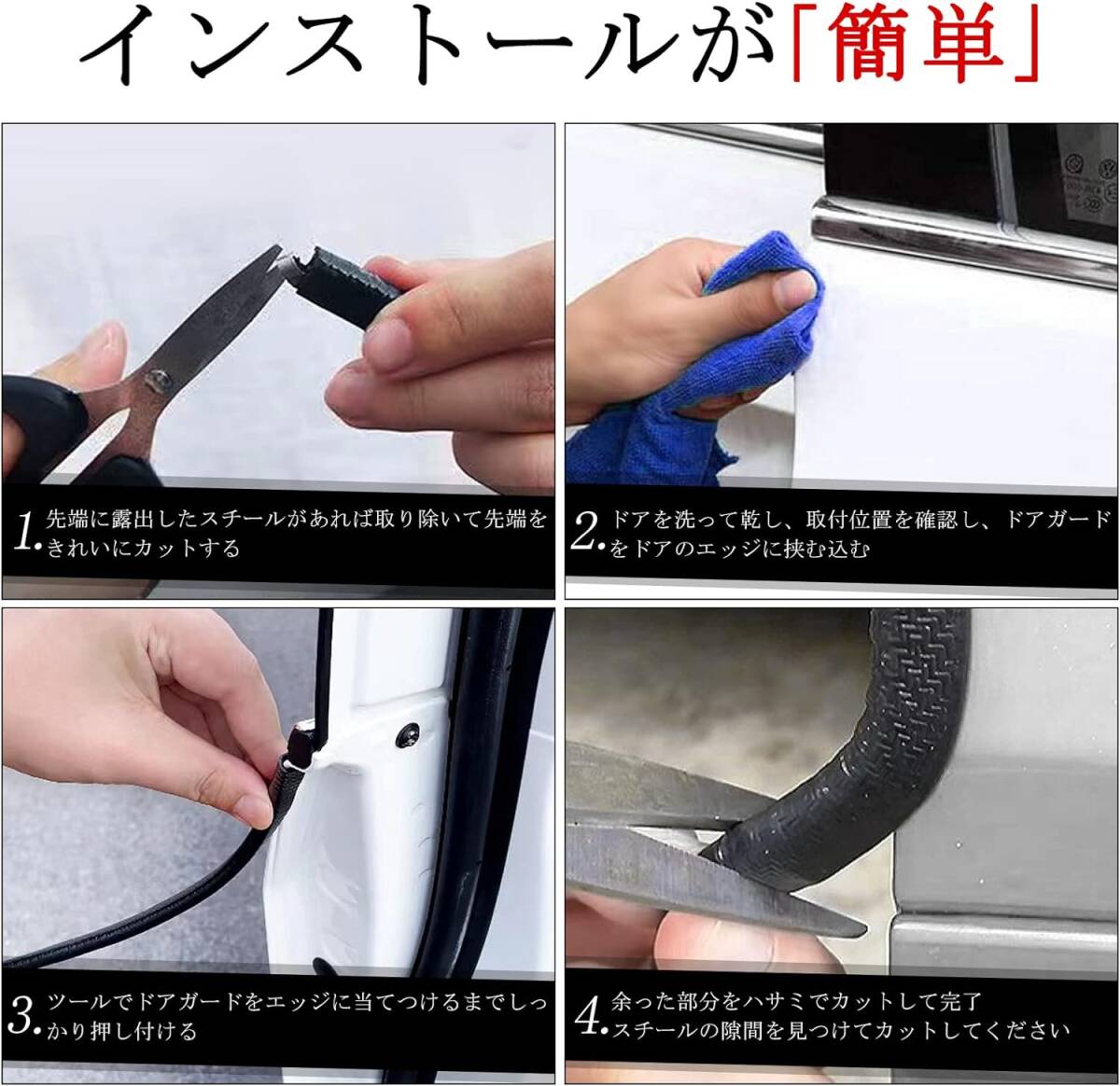 インストールが「簡単」

1. 先端に露出したスチールがあれば取り除いて先端をきれいにカットする

2. ドアを洗って乾し、取付位置を確認し、ドアガードをドアのエッジに挟む込む

3. ツールでドアガードをエッジに当てつけるまでしっかり押し付ける

4. 余った部分をハサミでカットして完了 スチールの隙間を見つけてカットしてください