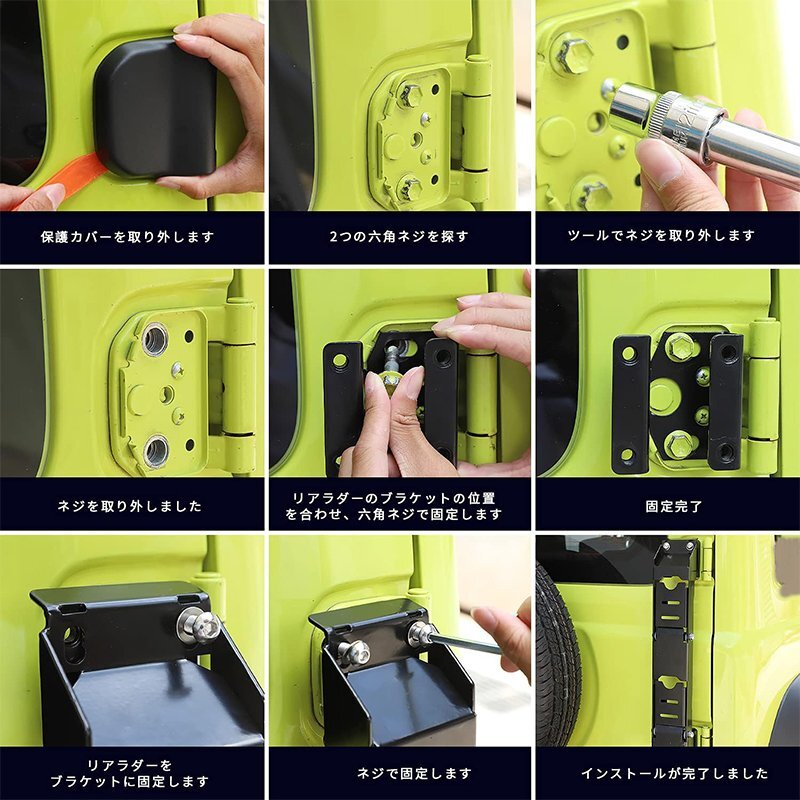 保護カバーを取り外します

2つの六角ネジを探す

ツールでネジを取り外します

ネジを取り外しました

リアラダーのブラケットの位置を合わせ、六角ネジで固定します

固定完了

リアラダーをブラケットに固定します

ネジで固定します

インストールが完了しました