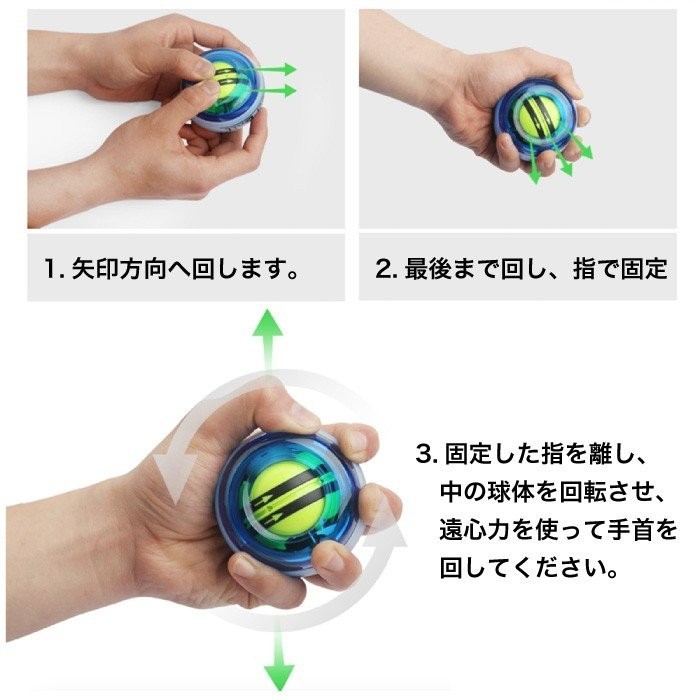 1. 矢印方向へ回します。

2. 最後まで回し、指で固定

3. 固定した指を離し、中の球体を回転させ、遠心力を使って手首を回してください。