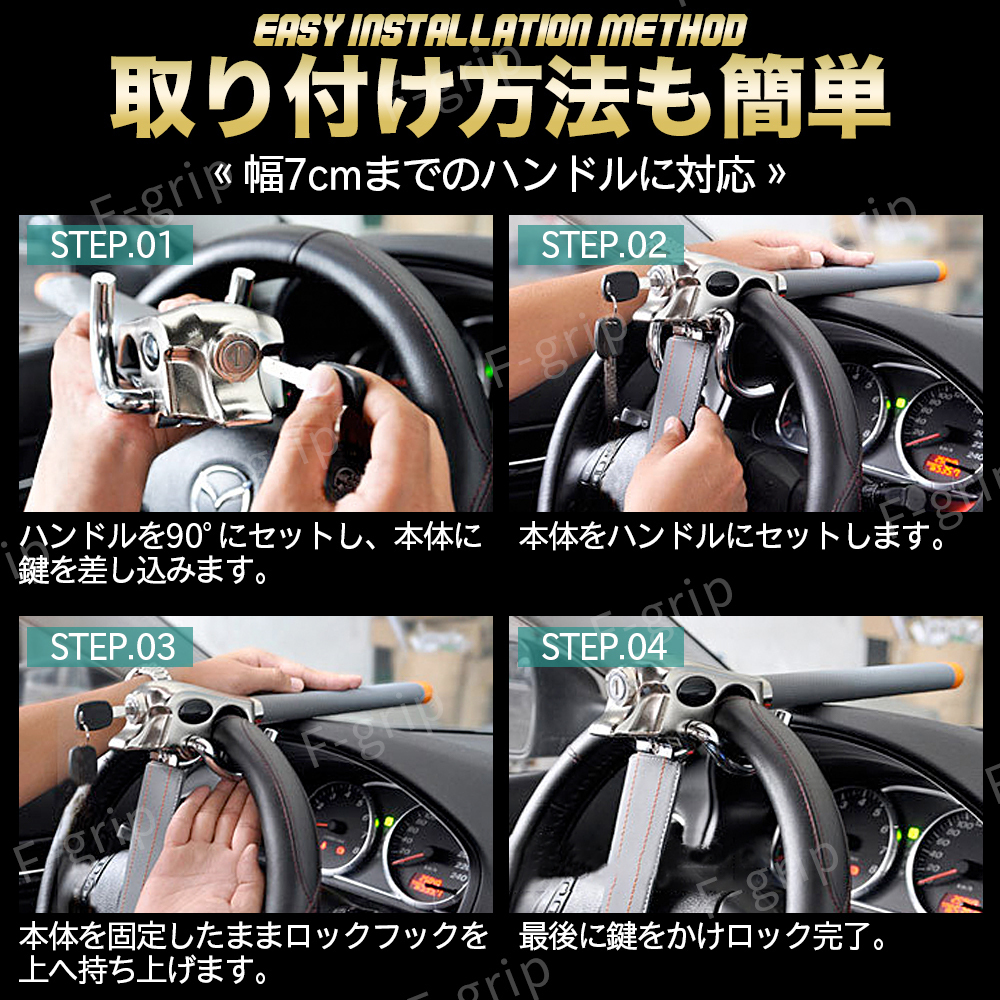 EASY INSTALLATION METHOD

取り付け方法も簡単

« 幅7cmまでのハンドルに対応 »

STEP.01

ハンドルを90°にセットし、本体に鍵を差し込みます。

STEP.02

本体をハンドルにセットします。

STEP.03

本体を固定したままロックフックを上へ持ち上げます。

STEP.04

最後に鍵をかけロック完了。

F-grip