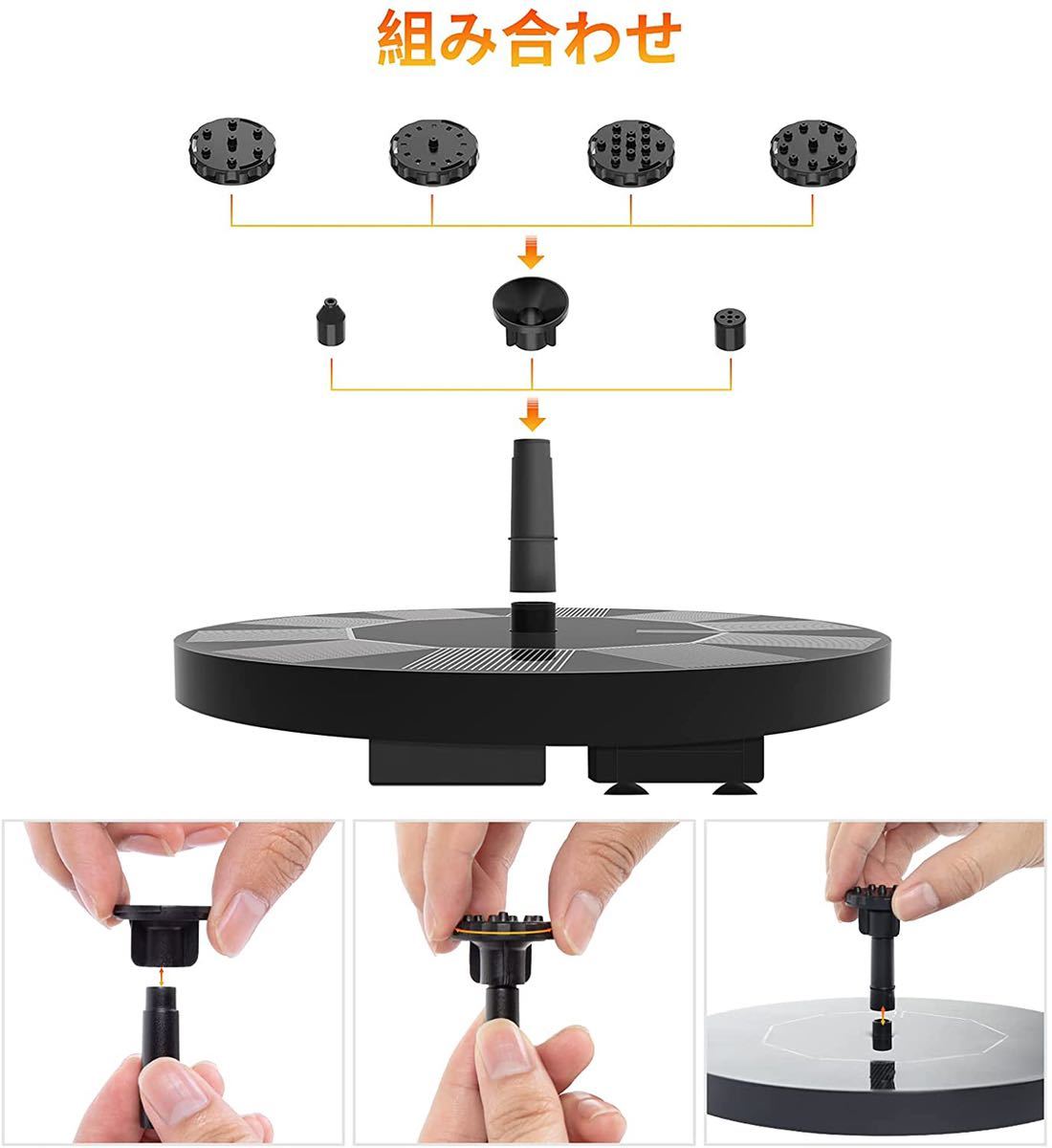 組み合わせ